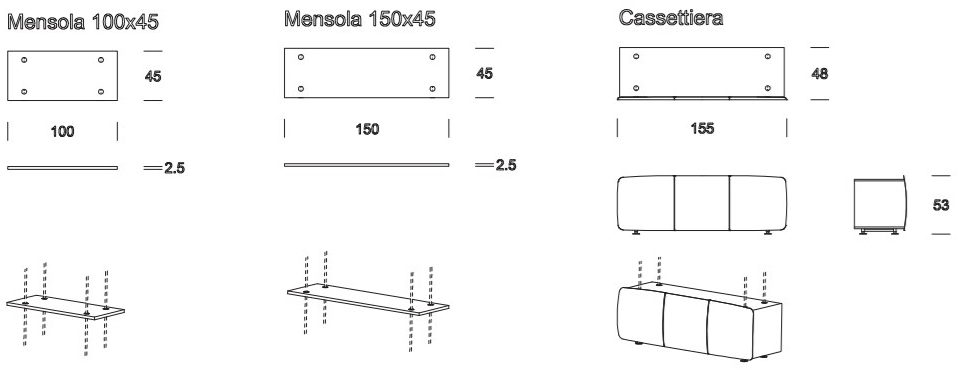 Mensola 100x45

45

100

2.5

Mensola 150x45

45

150

2.5

Cassettiera

48

155

53