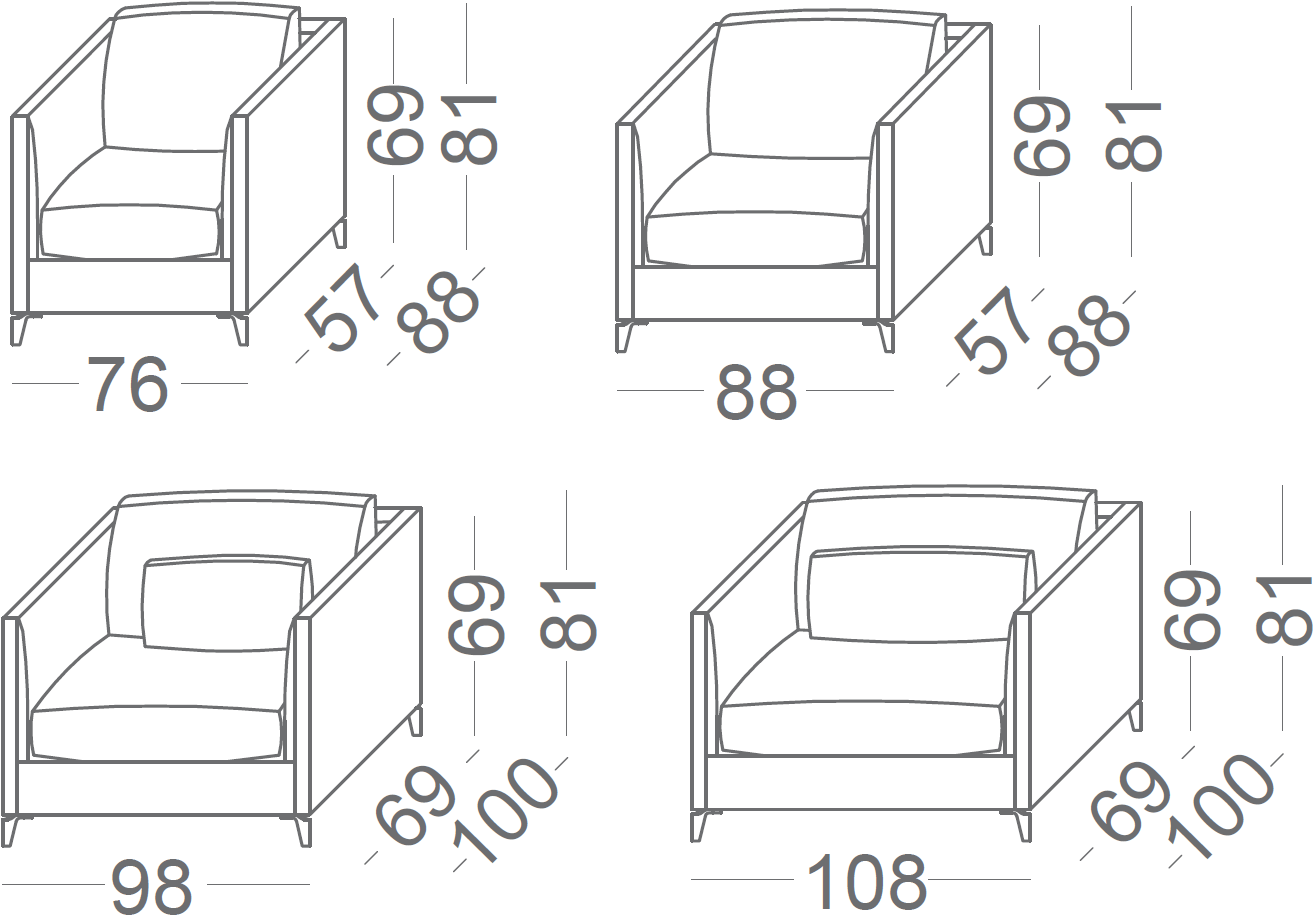 69 81 57 88 76

69 81 57 88 88

69 81 69 100 98

69 81 69 100 108