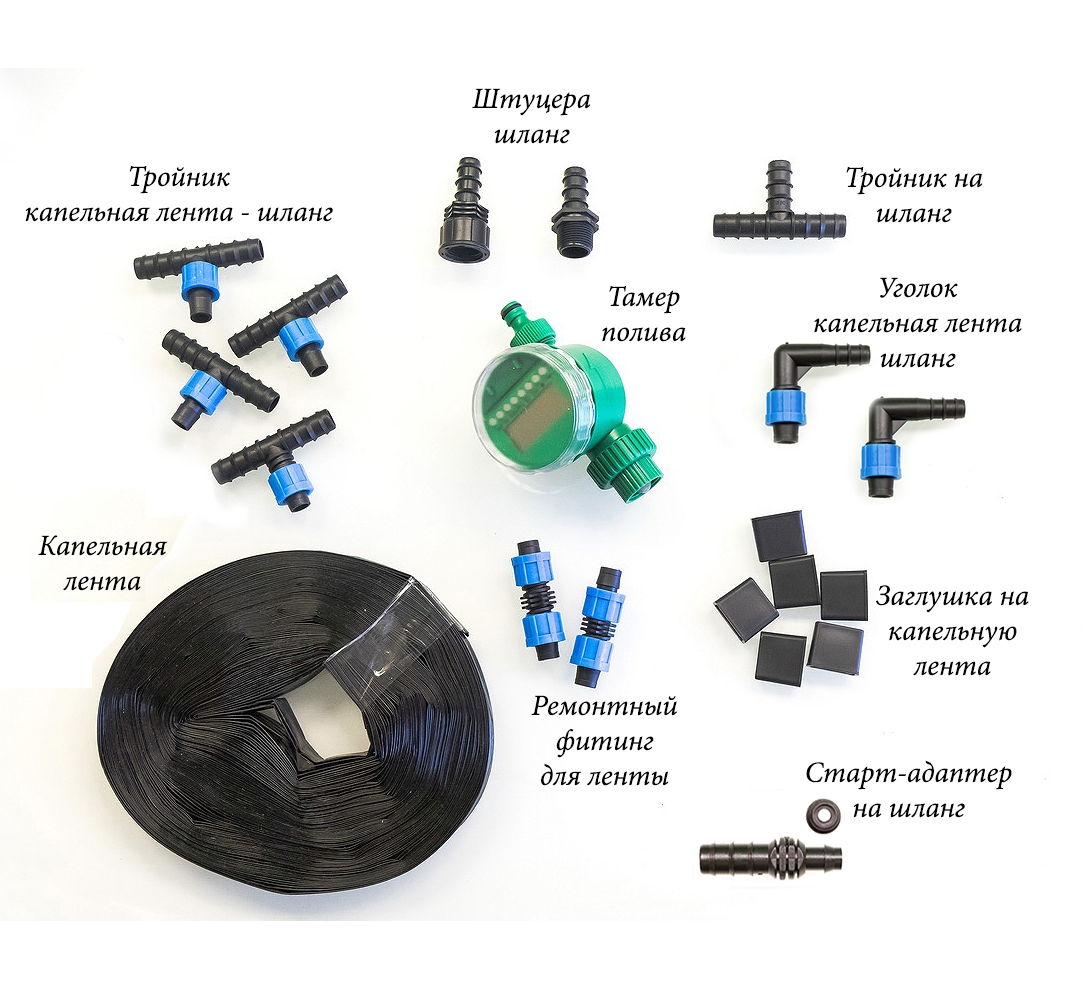 Штуцера шланг

Тройник капельная лента - шланг

Тройник на шланг

Тамер полива

Уголок капельная лента шланг

Капельная лента

Заглушка на капельную лента

Ремонтный фитинг для ленты

Старт-адаптер на шланг