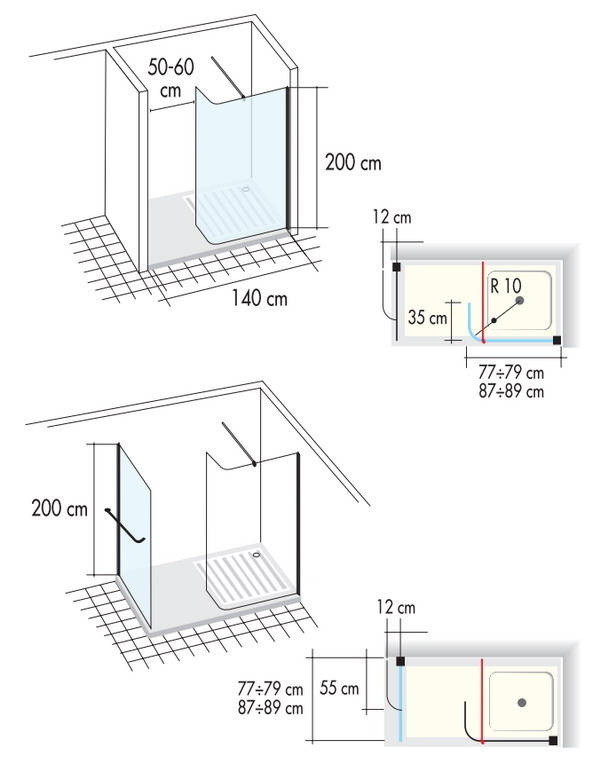 50-60 cm

200 cm

140 cm

12 cm

R 10

35 cm

77÷79 cm
87÷89 cm

200 cm

12 cm

77÷79 cm
87÷89 cm

55 cm