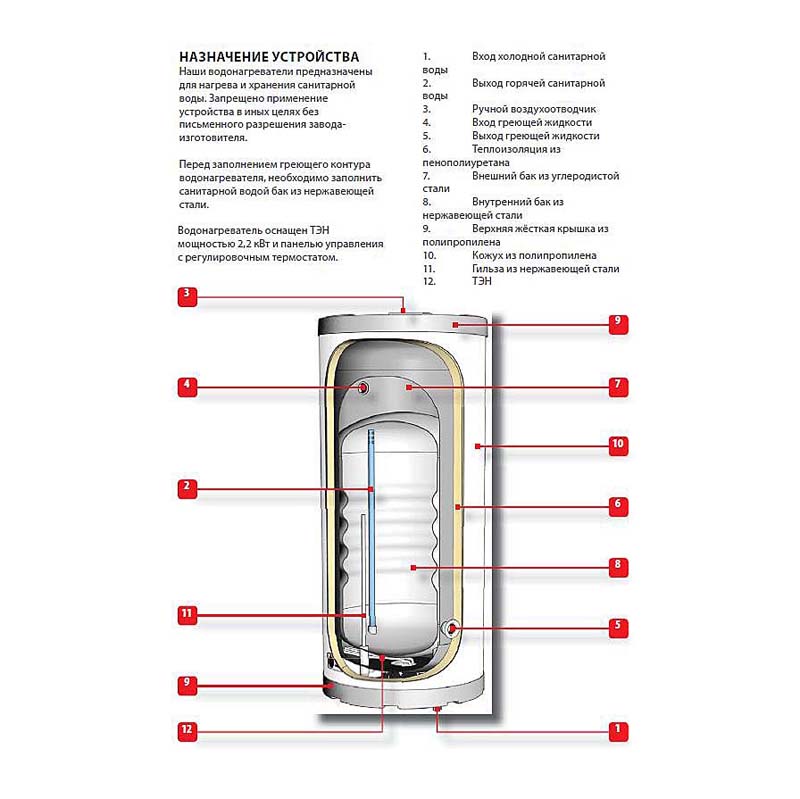 НАЗНАЧЕНИЕ УСТРОЙСТВА
Наши водонагреватели предназначены для нагрева и хранения санитарной воды. Запрещено применение устройства в иных целях без письменного разрешения завода-изготовителя.

Перед заполнением греющего контура водонагревателя, необходимо заполнить санитарной водой бак из нержавеющей стали.

Водонагреватель оснащен ТЭН мощностью 2,2 кВт и панелью управления с регулировочным термостатом.

1. Вход холодной санитарной воды
2. Выход горячей санитарной воды
3. Ручной воздухоотводчик
4. Вход греющей жидкости
5. Выход греющей жидкости
6. Теплоизоляция из пенополиуретана
7. Внешний бак из углеродистой стали
8. Внутренний бак из нержавеющей стали
9. Верхняя жёсткая крышка из полипропилена
10. Кожух из полипропилена
11. Гильза из нержавеющей стали
12. ТЭН

3
9
4
7
10
2
6
8
11
5
9
12
1