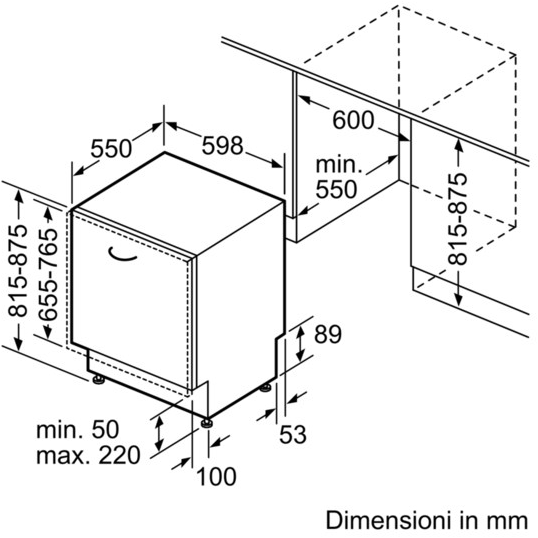 550
598
600
min.
550
815-875
815-875
655-765
89
53
min. 50
max. 220
100
Dimensioni in mm