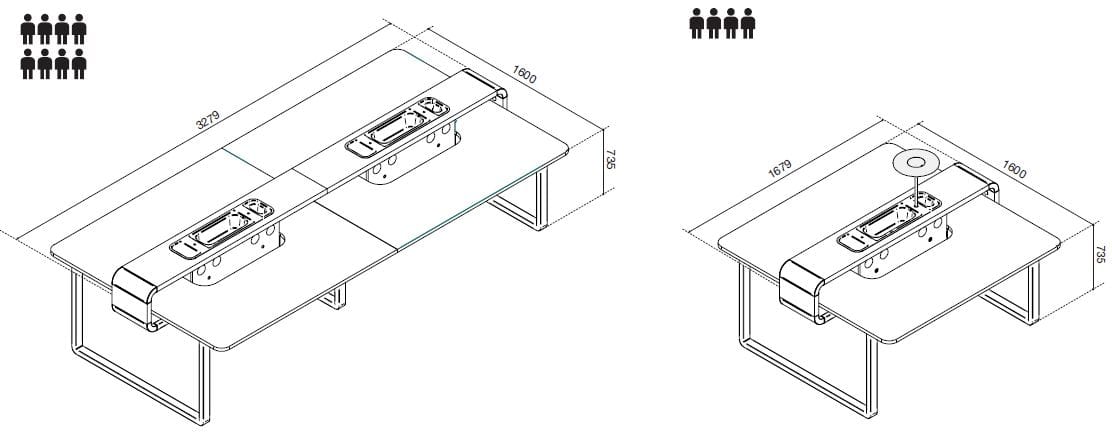 3279

1600

735

1679

1600

735