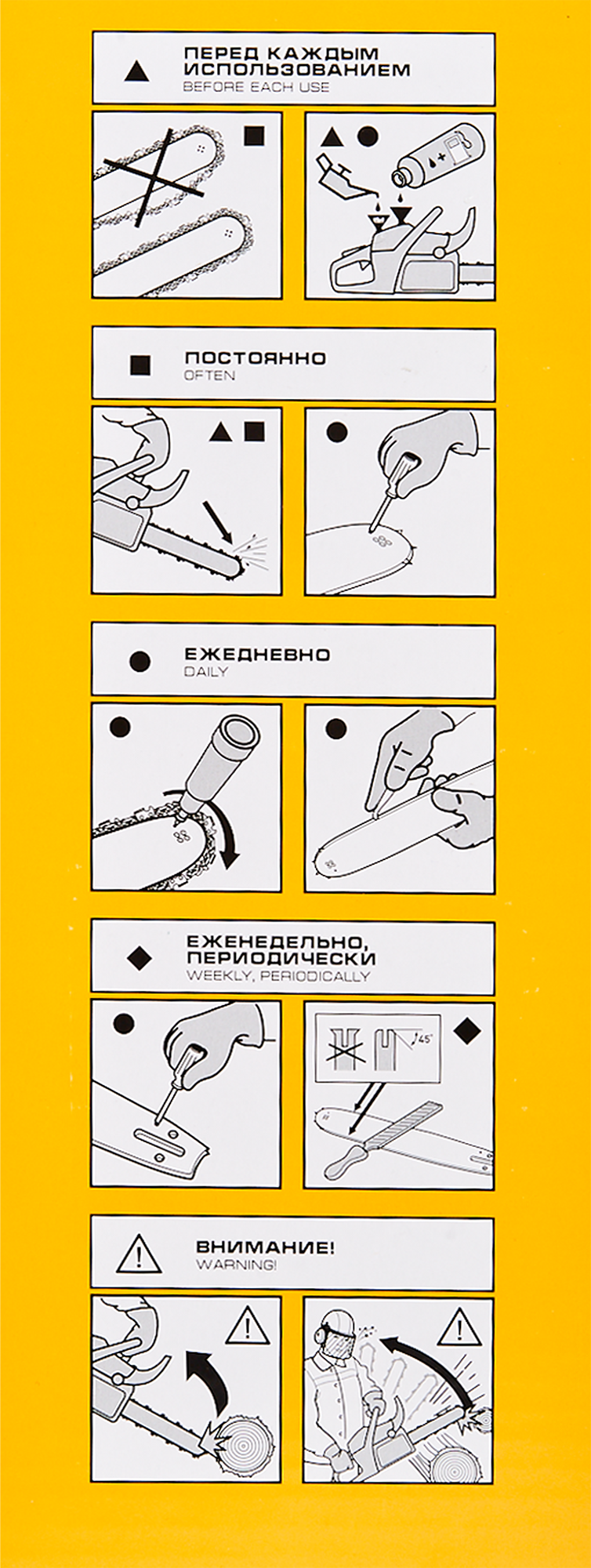 ПЕРЕД КАЖДЫМ ИСПОЛЬЗОВАНИЕМ
BEFORE EACH USE

ПОСТОЯННО
OFTEN

ЕЖЕДНЕВНО
DAILY

ЕЖЕНЕДЕЛЬНО, ПЕРИОДИЧЕСКИ
WEEKLY, PERIODICALLY

45°

ВНИМАНИЕ!
WARNING!