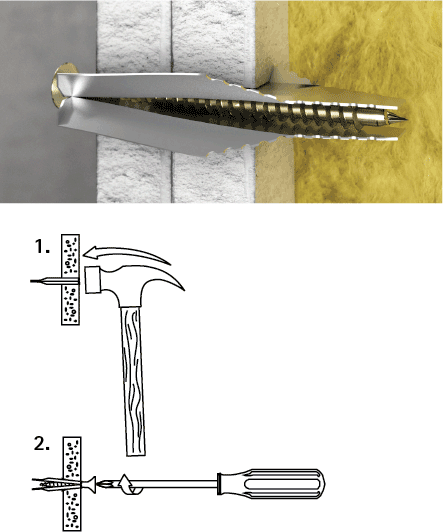 1.

2.