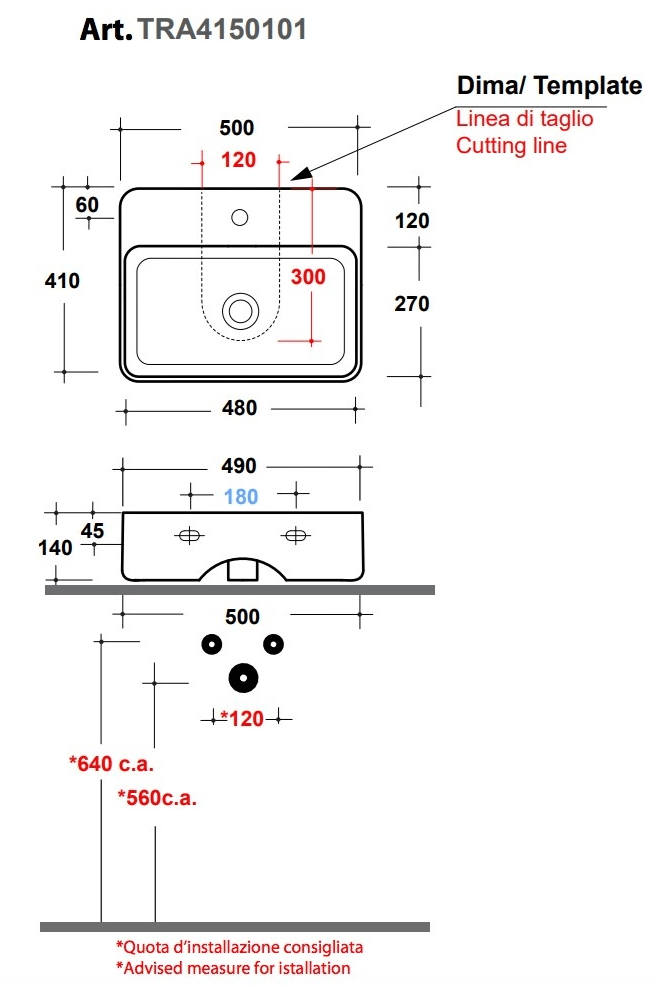 Art. TRA4150101

Dima/ Template
Linea di taglio
Cutting line

500
120
60
120
410
300
270
480

490
180
45
140
500

*120

*640 c.a.
*560c.a.

*Quota d'installazione consigliata
*Advised measure for istallation