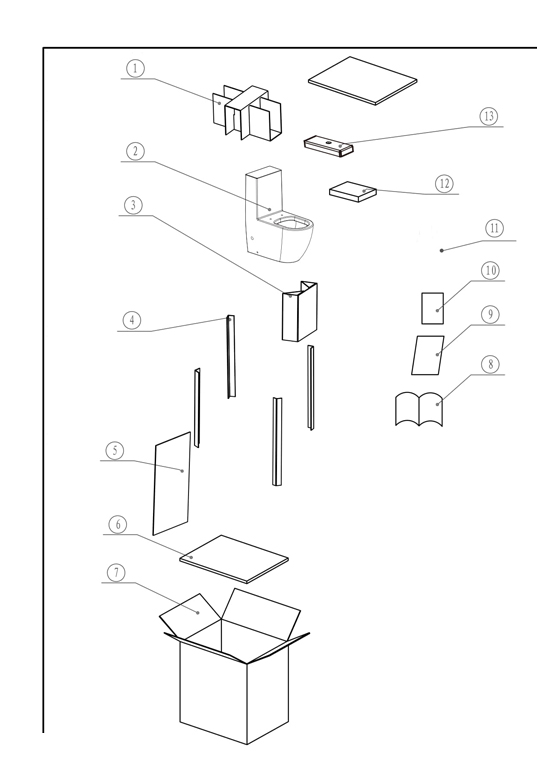 1
13
2
12
3
11
10
4
9
8
5
6
7