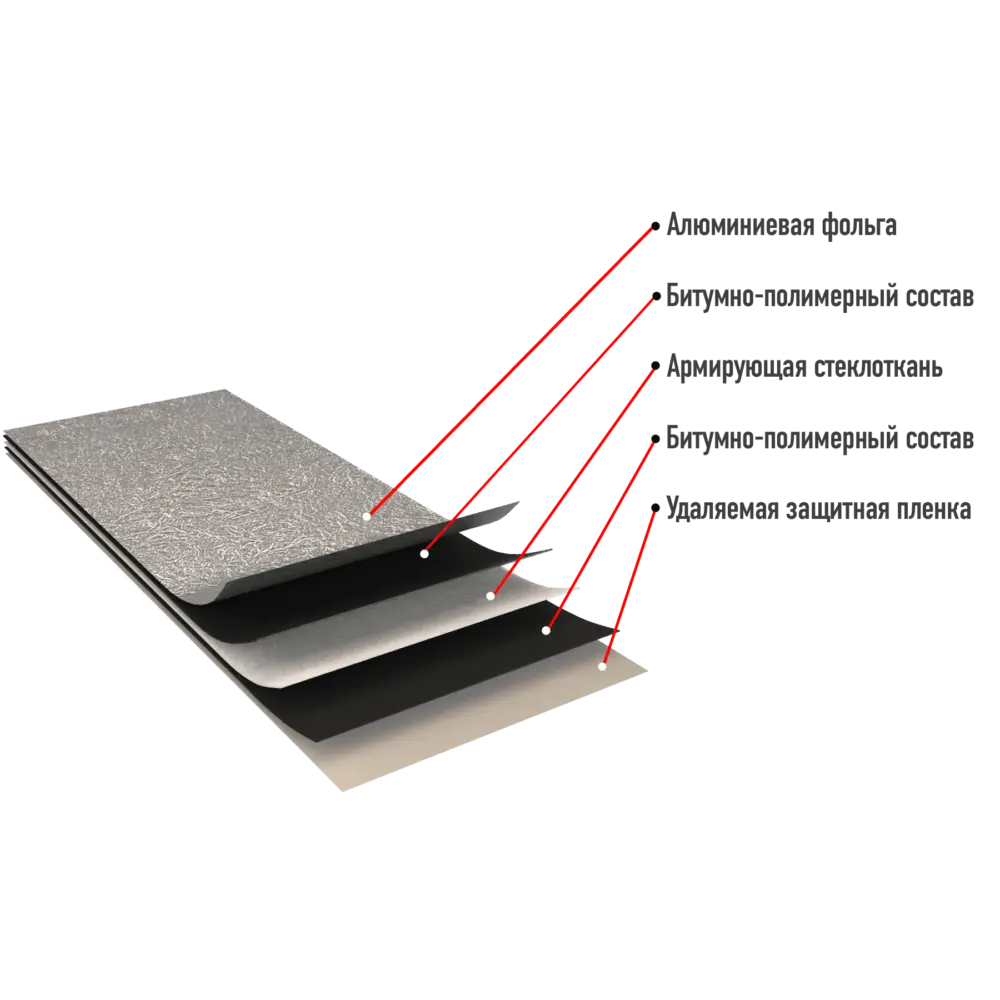 Алюминиевая фольга
Битумно-полимерный состав
Армирующая стеклоткань
Битумно-полимерный состав
Удаляемая защитная пленка