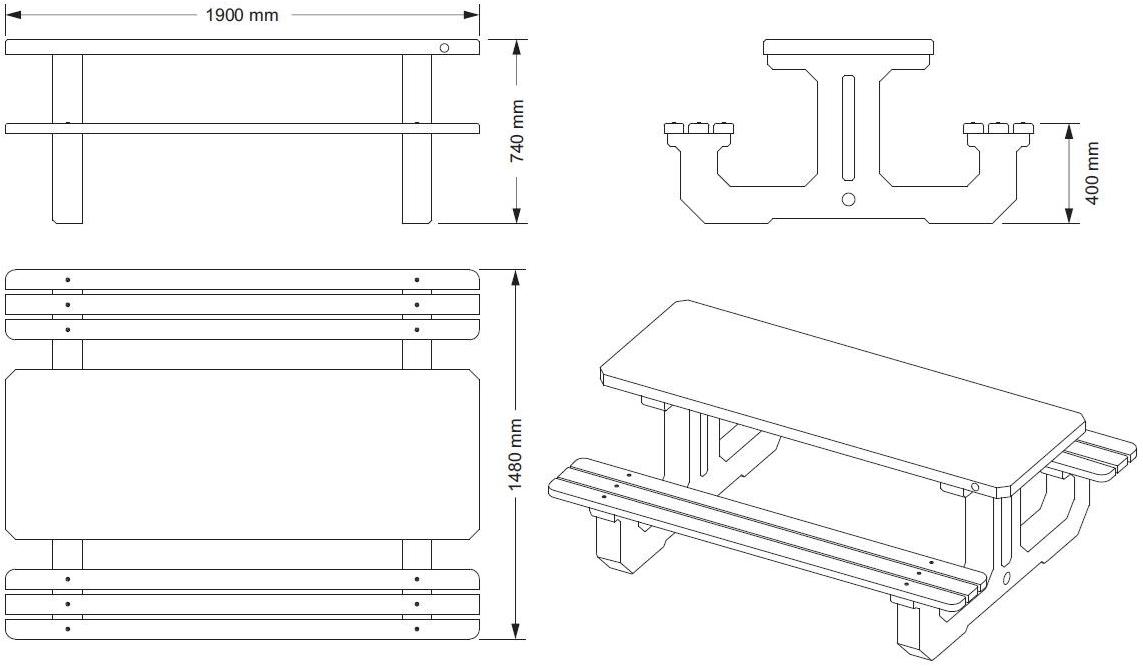 1900 mm

740 mm

400 mm

1480 mm