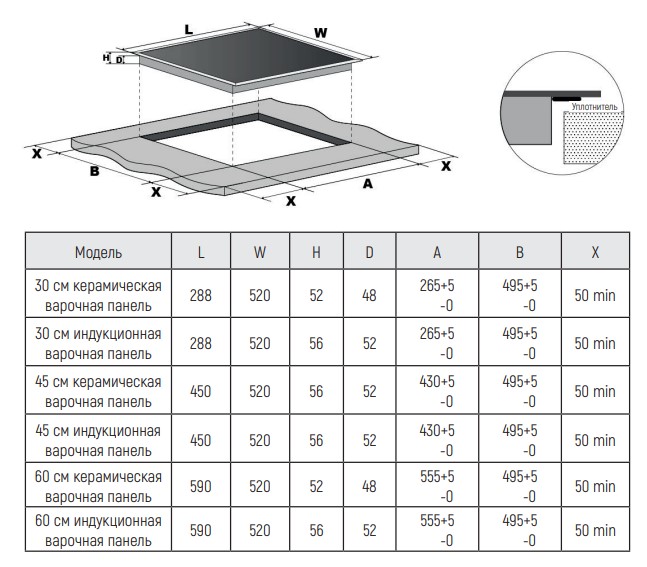 L
W
H
D
X
B
X
X
A
X
Уплотнитель

| Модель | L | W | H | D | A | B | X |
|---|---|---|---|---|---|---|---|
| 30 см керамическая варочная панель | 288 | 520 | 52 | 48 | 265+5 -0 | 495+5 -0 | 50 min |
| 30 см индукционная варочная панель | 288 | 520 | 56 | 52 | 265+5 -0 | 495+5 -0 | 50 min |
| 45 см керамическая варочная панель | 450 | 520 | 56 | 52 | 430+5 -0 | 495+5 -0 | 50 min |
| 45 см индукционная варочная панель | 450 | 520 | 56 | 52 | 430+5 -0 | 495+5 -0 | 50 min |
| 60 см керамическая варочная панель | 590 | 520 | 52 | 48 | 555+5 -0 | 495+5 -0 | 50 min |
| 60 см индукционная варочная панель | 590 | 520 | 56 | 52 | 555+5 -0 | 495+5 -0 | 50 min |