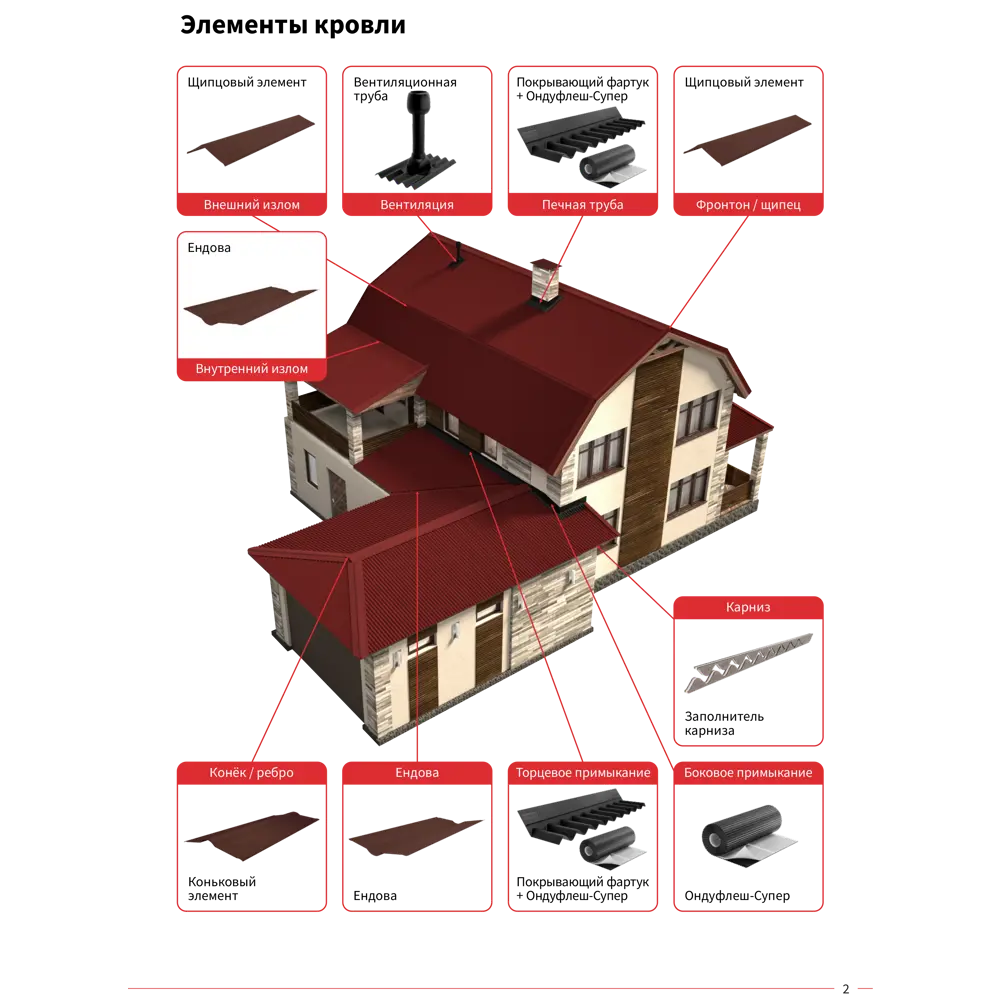 Элементы кровли

Щипцовый элемент
Внешний излом

Вентиляционная труба
Вентиляция

Покрывающий фартук + Ондуфлеш-Супер
Печная труба

Щипцовый элемент
Фронтон / щипец

Ендова
Внутренний излом

Карниз
Заполнитель карниза

Конёк / ребро
Коньковый элемент

Ендова
Ендова

Торцевое примыкание
Покрывающий фартук + Ондуфлеш-Супер

Боковое примыкание
Ондуфлеш-Супер

2