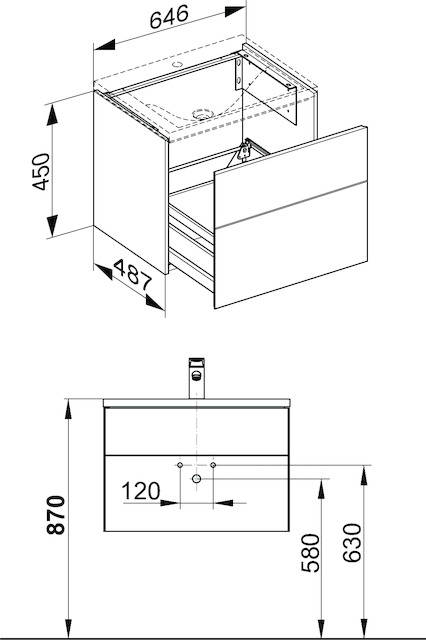 646
450
487
120
870
580
630