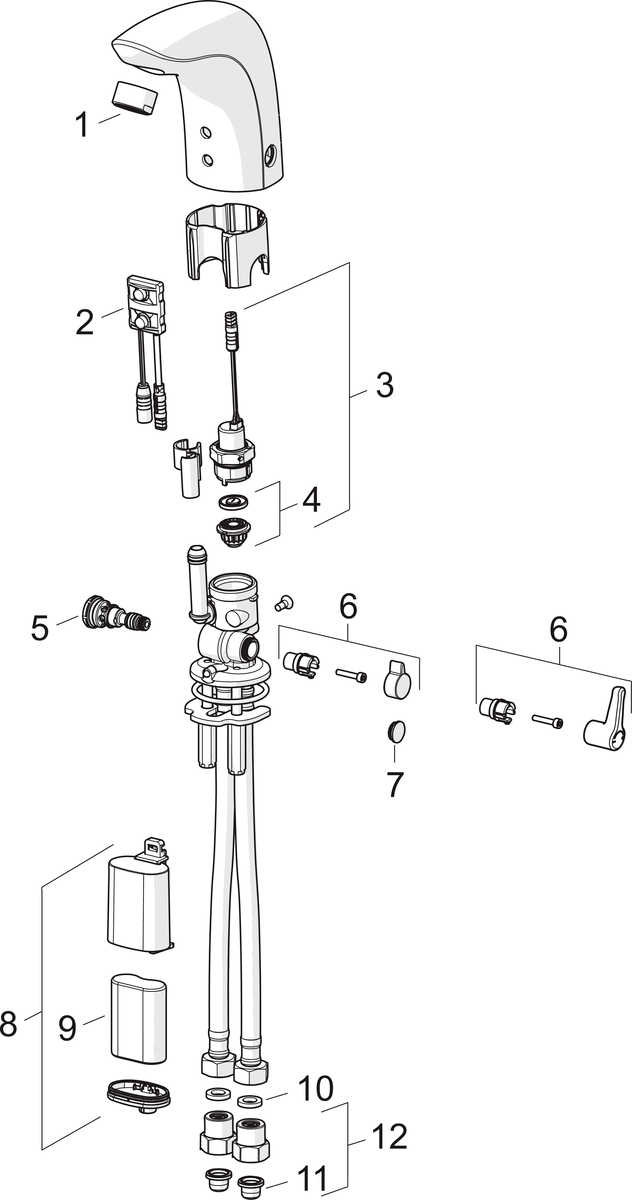 1
2
3
4
5
6
6
7
8
9
10
12
11