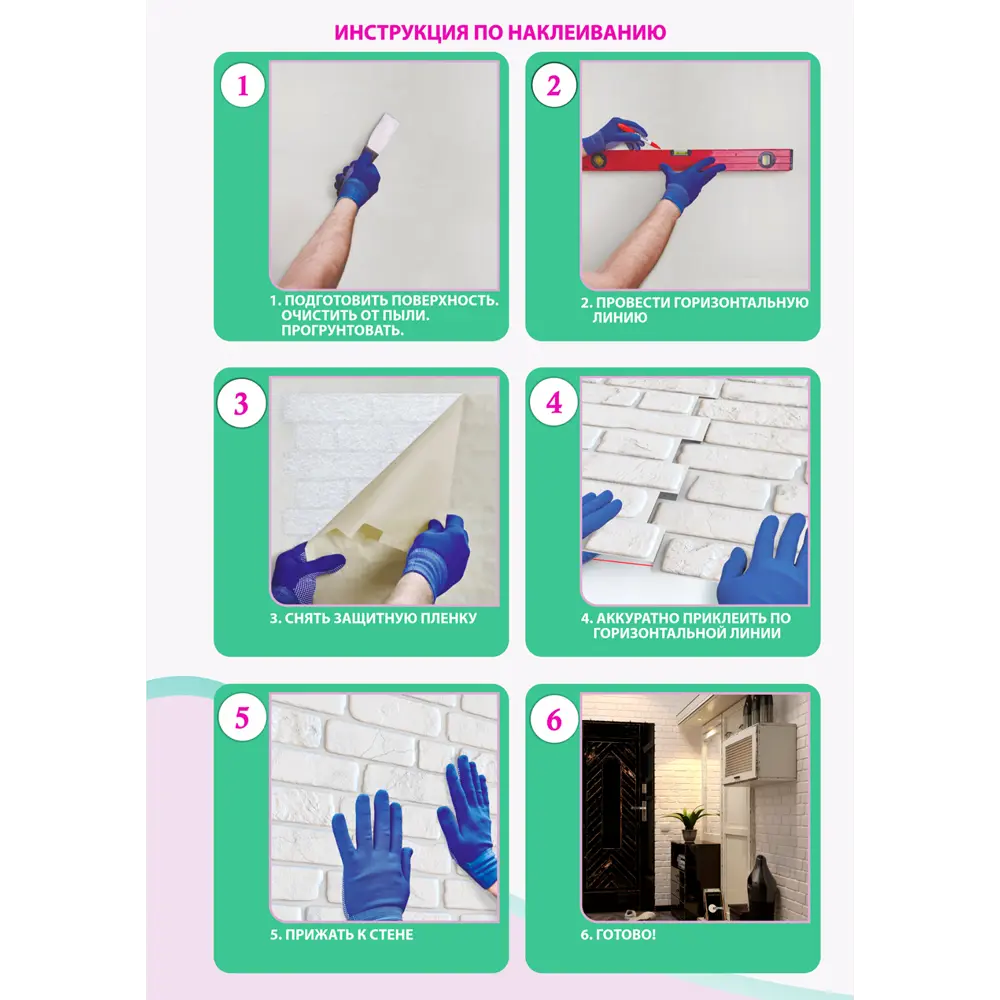 ИНСТРУКЦИЯ ПО НАКЛЕИВАНИЮ

1

1. ПОДГОТОВИТЬ ПОВЕРХНОСТЬ. ОЧИСТИТЬ ОТ ПЫЛИ. ПРОГРУНТОВАТЬ.

2

2. ПРОВЕСТИ ГОРИЗОНТАЛЬНУЮ ЛИНИЮ

3

3. СНЯТЬ ЗАЩИТНУЮ ПЛЕНКУ

4

4. АККУРАТНО ПРИКЛЕИТЬ ПО ГОРИЗОНТАЛЬНОЙ ЛИНИИ

5

5. ПРИЖАТЬ К СТЕНЕ

6

6. ГОТОВО!