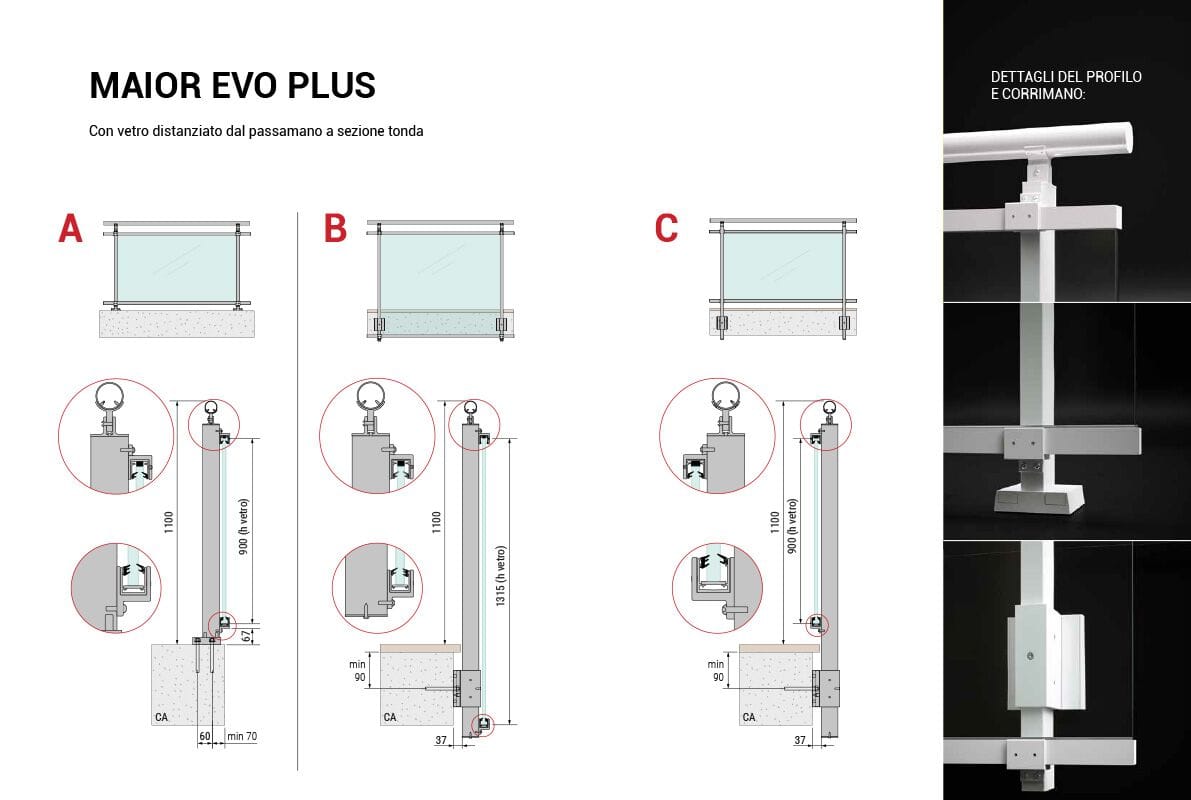 MAIOR EVO PLUS

Con vetro distanziato dal passamano a sezione tonda

A

1100

900 (h vetro)

67

CA

60

min 70

B

1100

1315 (h vetro)

min 90

CA

37

C

1100

900 (h vetro)

min 90

CA

37

DETTAGLI DEL PROFILO E CORRIMANO: