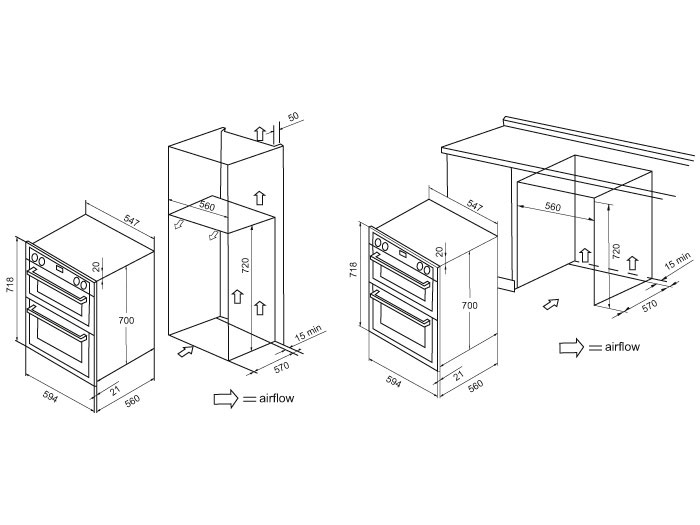 547
718
20
700
594
21
560

50
560
720
15 min
570
= airflow

547
718
20
700
594
21
560

560
720
15 min
570
= airflow