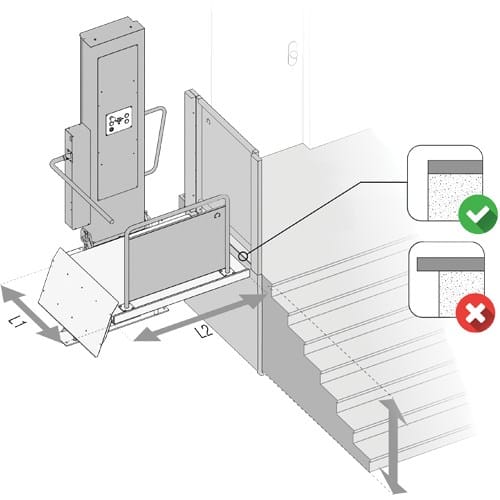 L1

L2