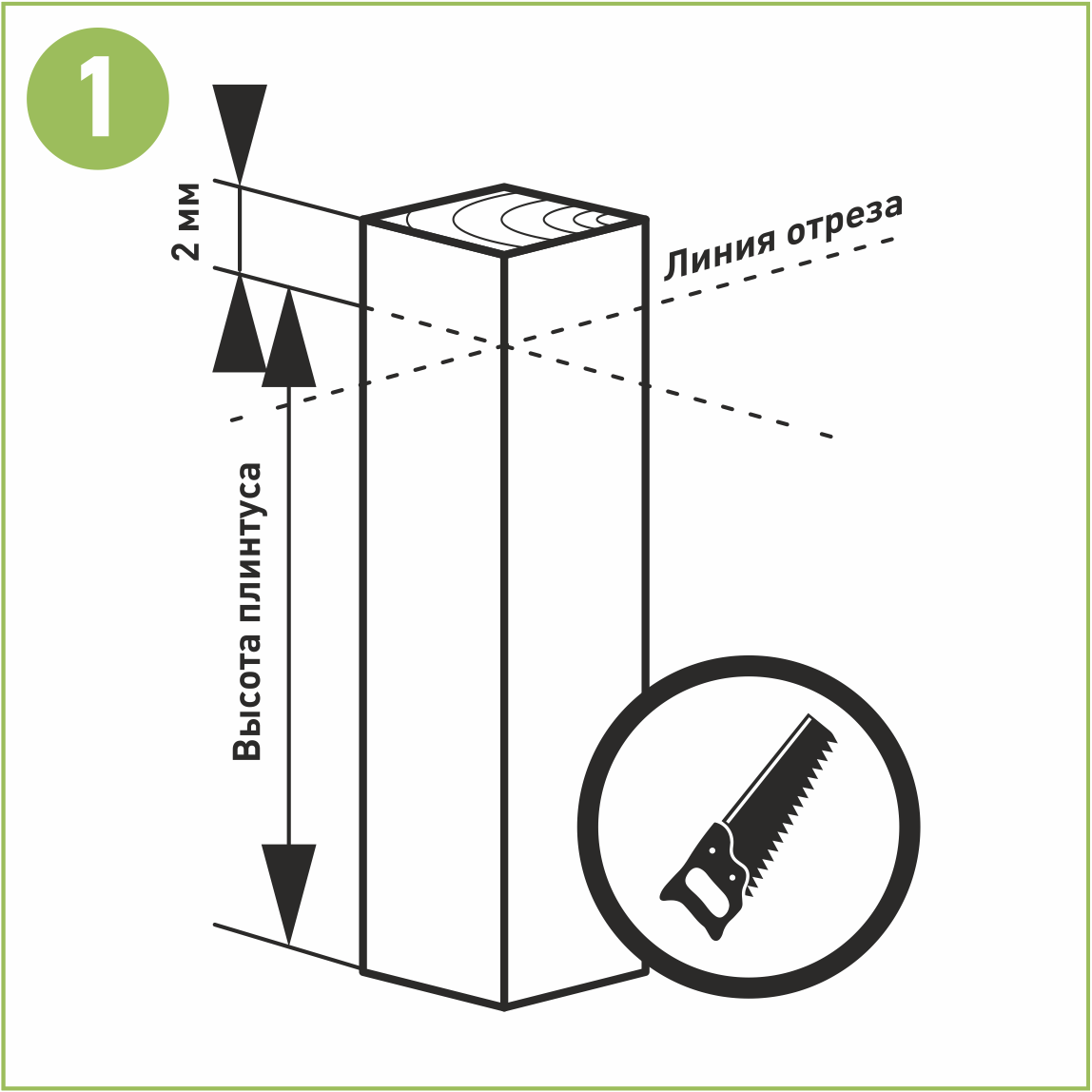 1

2 мм

Линия отреза

Высота плинтуса