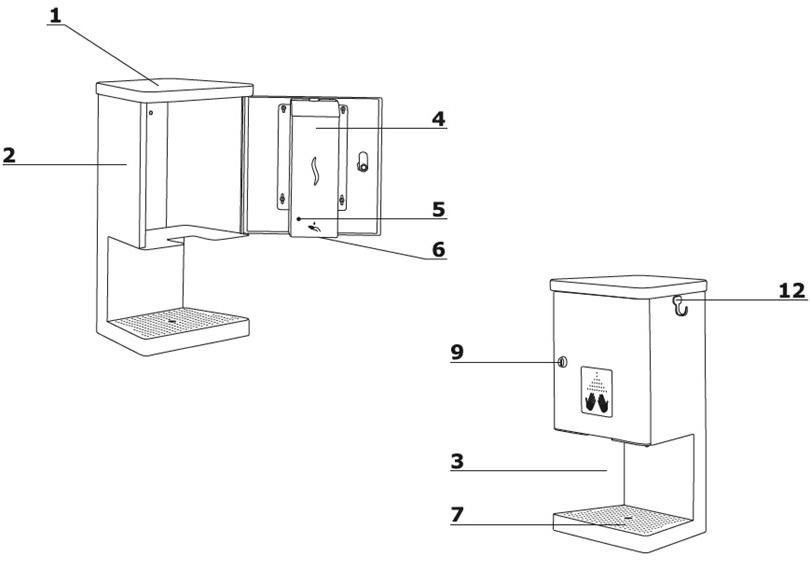 1
2
4
5
6
12
9
3
7