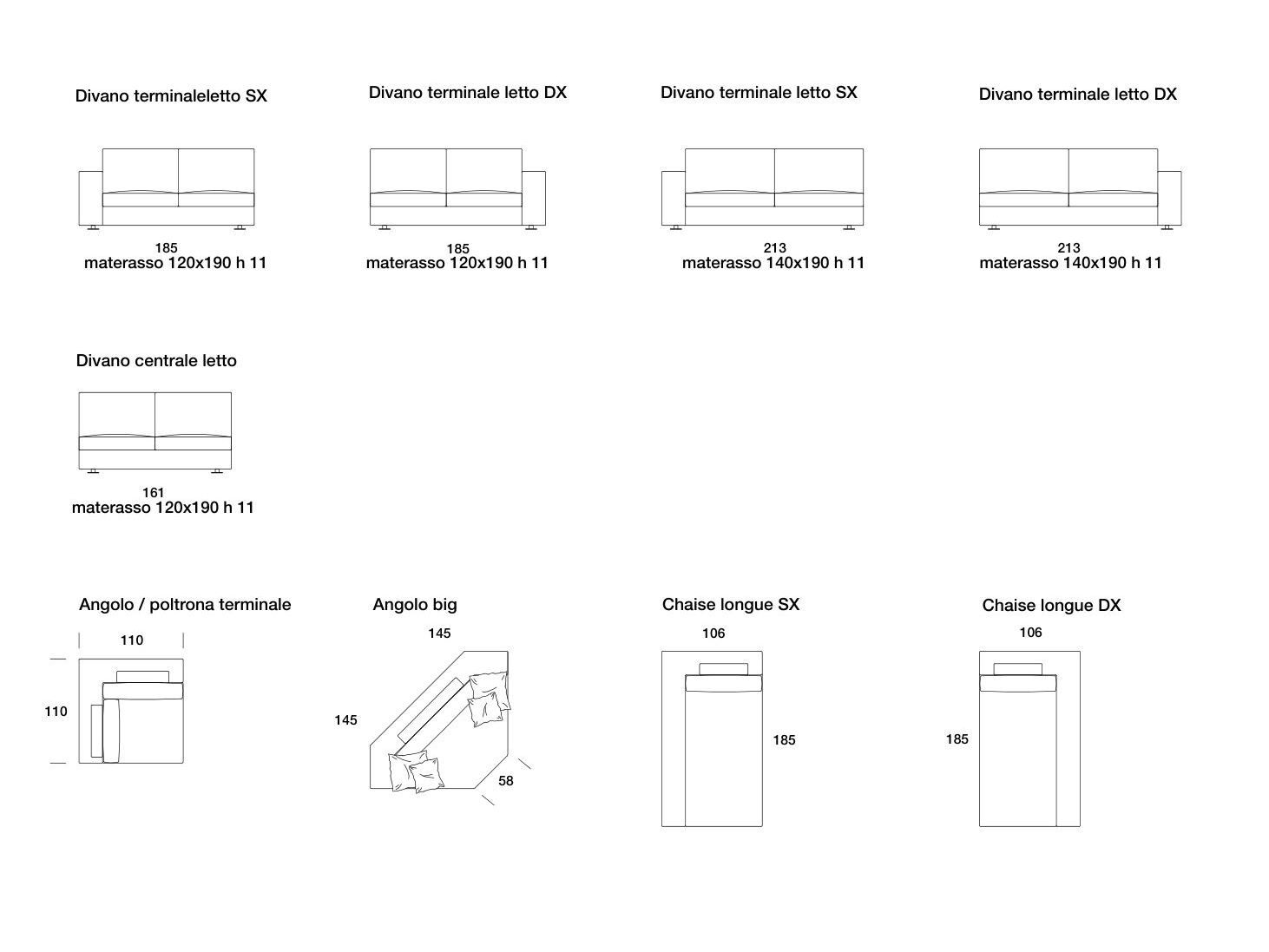 Divano terminaleletto SX

185
materasso 120x190 h 11

Divano terminale letto DX

185
materasso 120x190 h 11

Divano terminale letto SX

213
materasso 140x190 h 11

Divano terminale letto DX

213
materasso 140x190 h 11

Divano centrale letto

161
materasso 120x190 h 11

Angolo / poltrona terminale

110

110

Angolo big

145

145

58

Chaise longue SX

106

185

Chaise longue DX

106

185