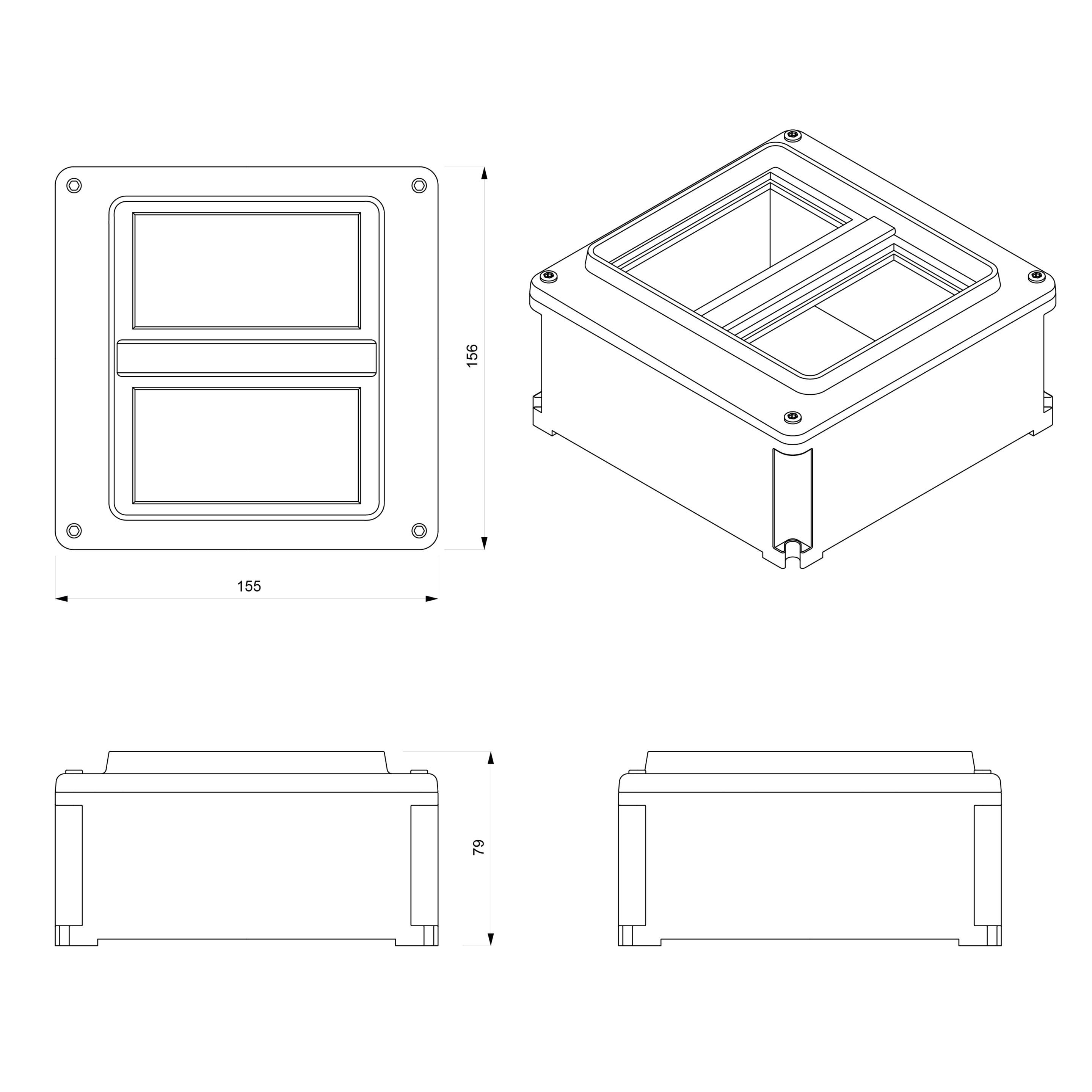 156
155
79