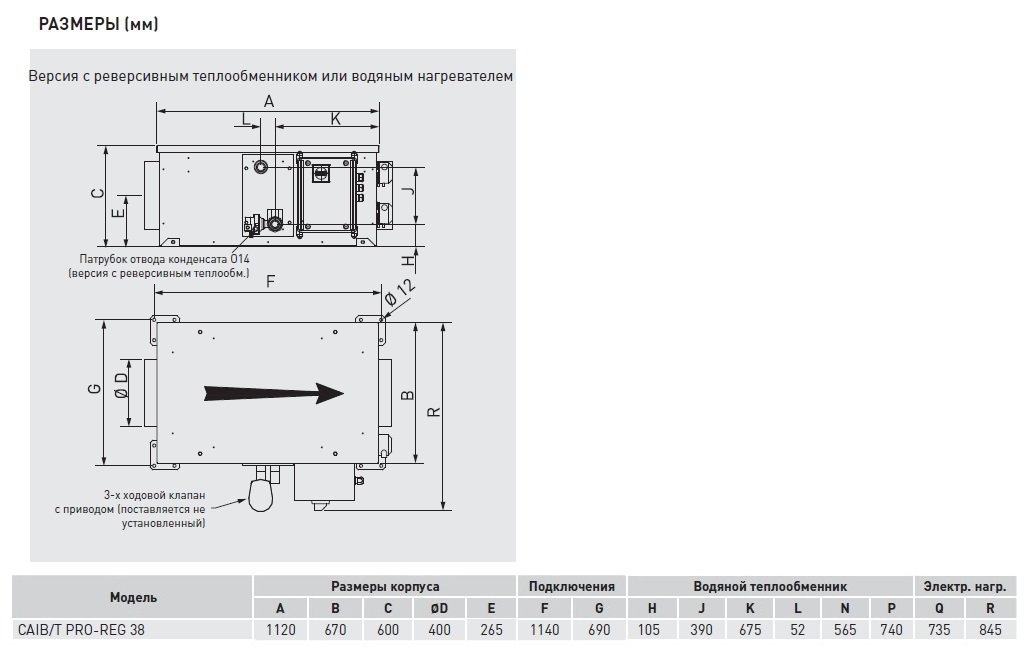 РАЗМЕРЫ (мм)

Версия с реверсивным теплообменником или водяным нагревателем

A
L
K
C
E
J
H
Патрубок отвода конденсата Ø14 (версия с реверсивным теплообм.)
F
Ø 12
G
Ø D
B
R
3-х ходовой клапан с приводом (поставляется не установленный)

| Модель | Размеры корпуса | | | | | Подключения | | Водяной теплообменник | | | | | | Электр. нагр. | |
|---|---|---|---|---|---|---|---|---|---|---|---|---|---|---|---|
| | A | B | C | ØD | E | F | G | H | J | K | L | N | P | Q | R |
| CAIB/T PRO-REG 38 | 1120 | 670 | 600 | 400 | 265 | 1140 | 690 | 105 | 390 | 675 | 52 | 565 | 740 | 735 | 845 |