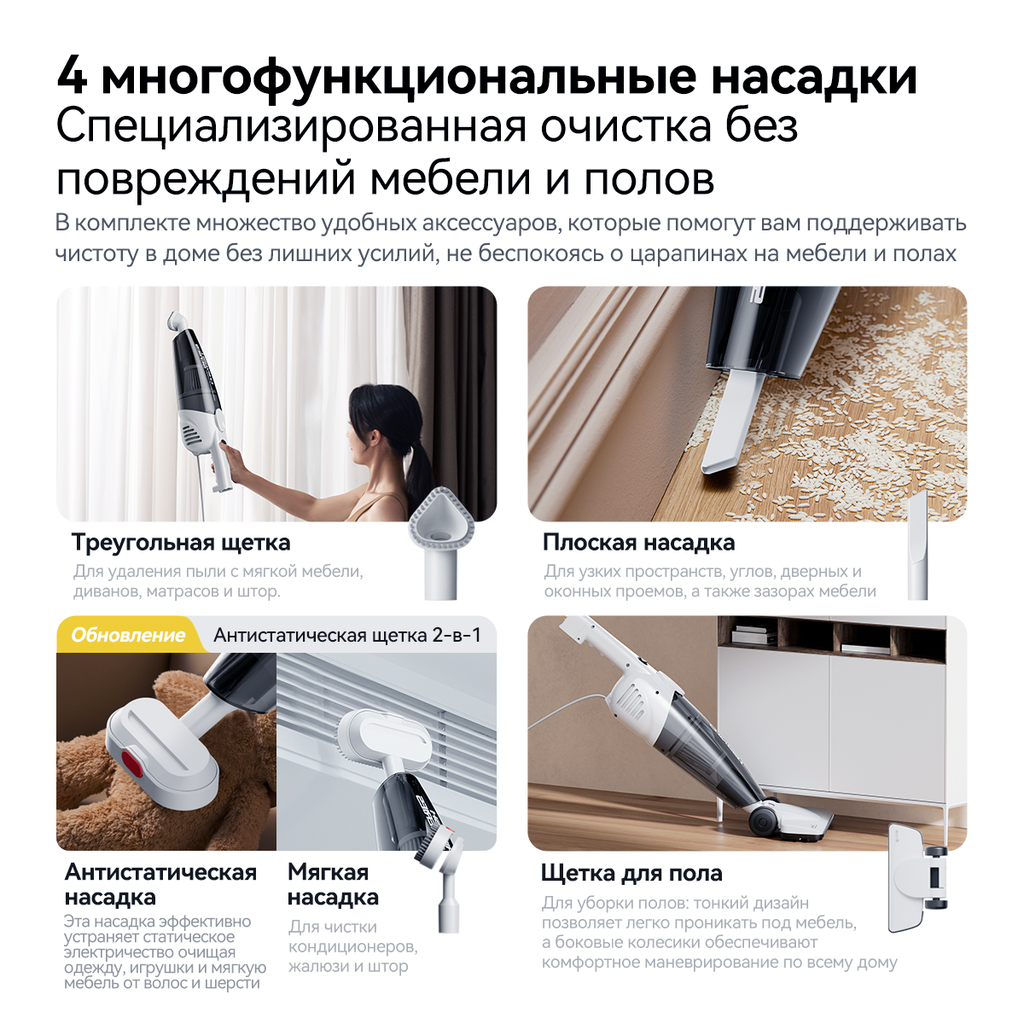 4 многофункциональные насадки
Специализированная очистка без повреждений мебели и полов

В комплекте множество удобных аксессуаров, которые помогут вам поддерживать чистоту в доме без лишних усилий, не беспокоясь о царапинах на мебели и полах

Треугольная щетка
Для удаления пыли с мягкой мебели, диванов, матрасов и штор.

Плоская насадка
Для узких пространств, углов, дверных и оконных проемов, а также зазорах мебели

Обновление Антистатическая щетка 2-в-1

Антистатическая насадка
Эта насадка эффективно устраняет статическое электричество очищая одежду, игрушки и мягкую мебель от волос и шерсти

Мягкая насадка
Для чистки кондиционеров, жалюзи и штор

Щетка для пола
Для уборки полов: тонкий дизайн позволяет легко проникать под мебель, а боковые колесики обеспечивают комфортное маневрирование по всему дому