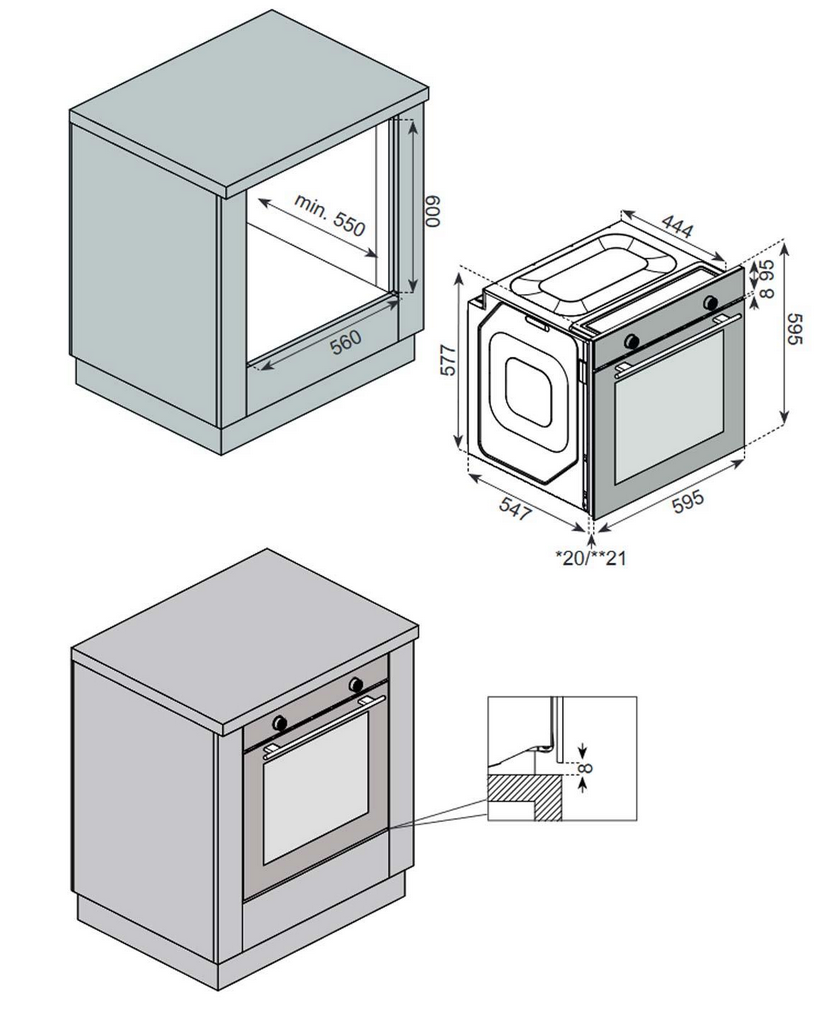 min. 550
600
560
444
95
8
595
577
547
595
*20/**21
8