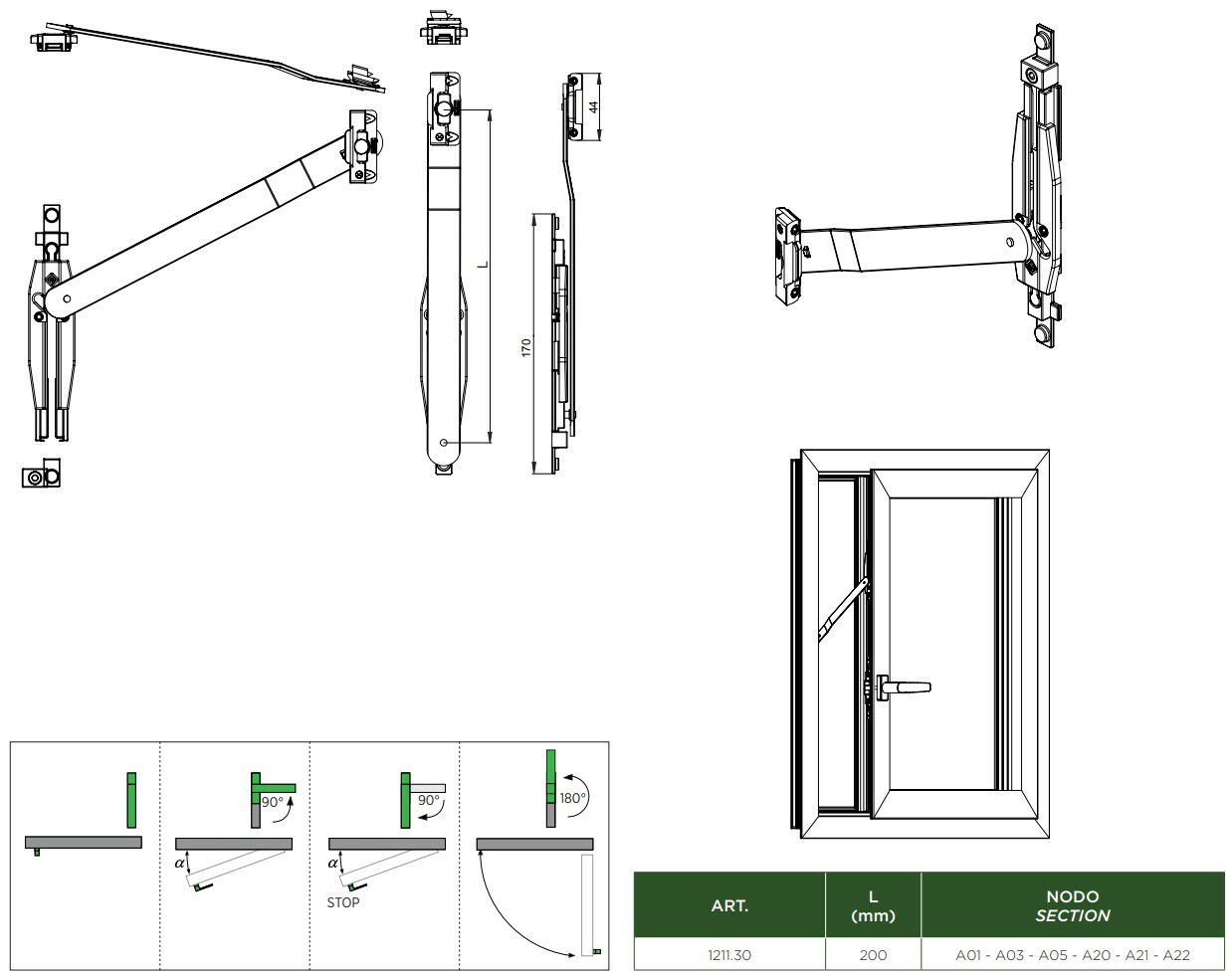 44

L

170

90°

$\alpha$

90°

$\alpha$

STOP

180°

| ART. | L (mm) | NODO SECTION |
|---|---|---|
| 1211.30 | 200 | A01 - A03 - A05 - A20 - A21 - A22 |