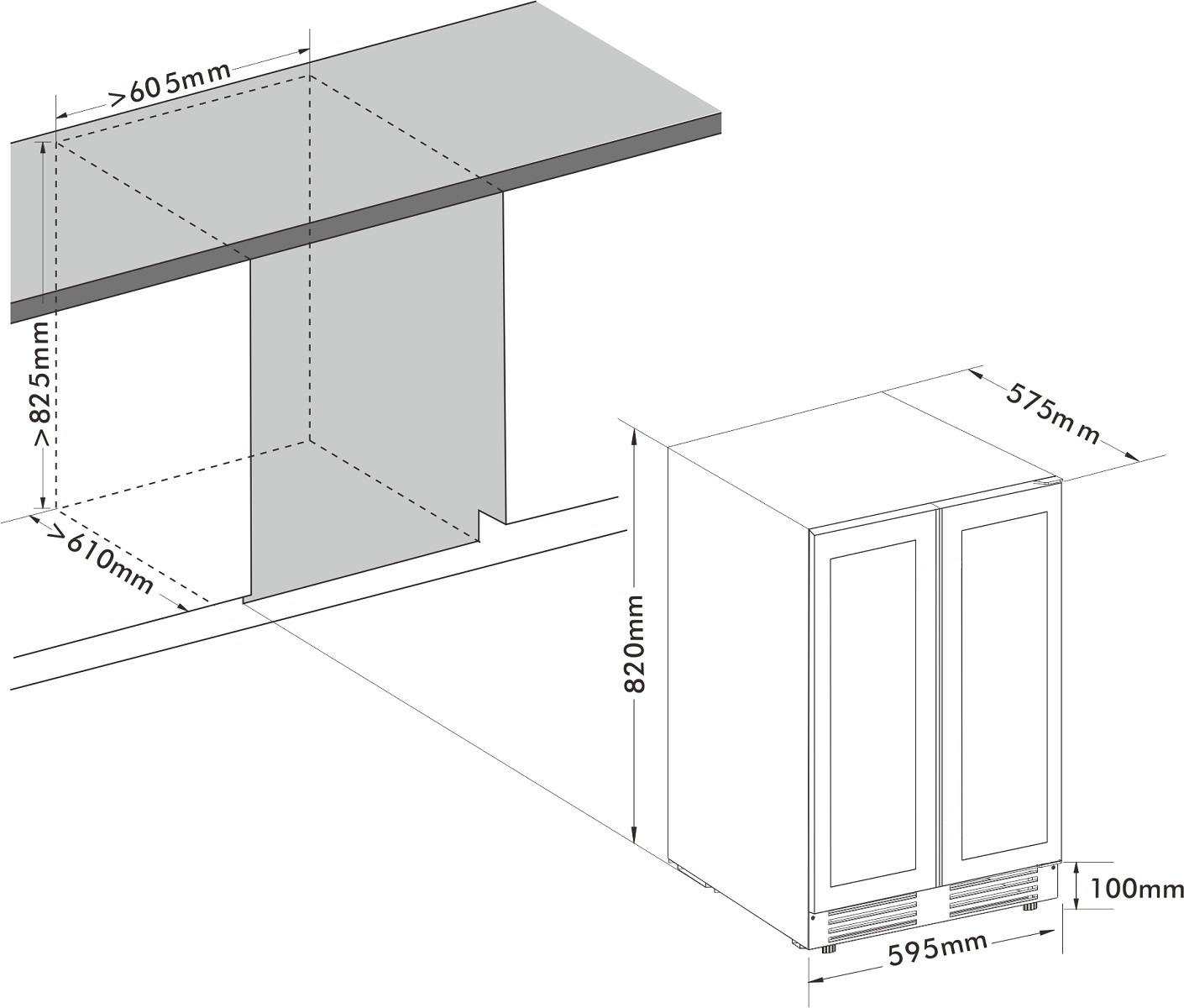 >605mm

>825mm

>610mm

575mm

820mm

100mm

595mm