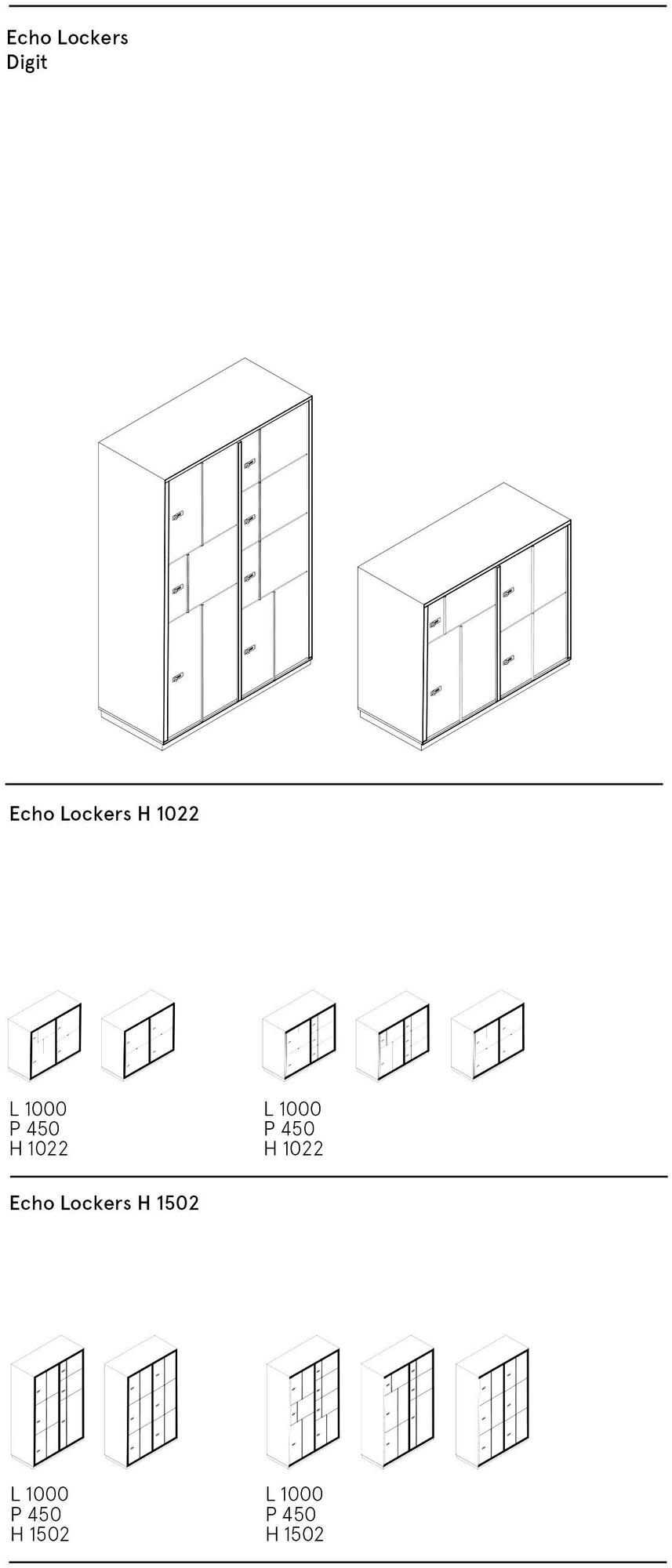 Echo Lockers
Digit

Echo Lockers H 1022

L 1000
P 450
H 1022

L 1000
P 450
H 1022

Echo Lockers H 1502

L 1000
P 450
H 1502

L 1000
P 450
H 1502