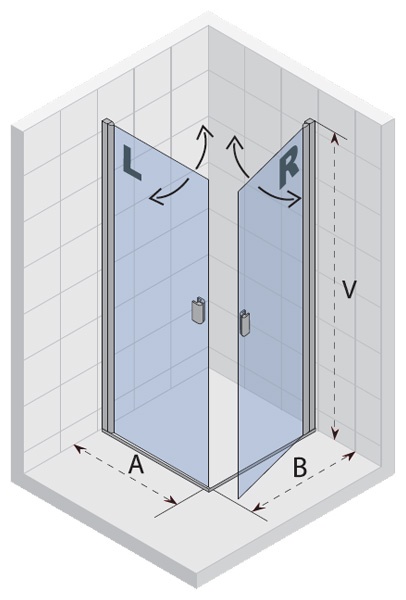 L
R
V
A
B