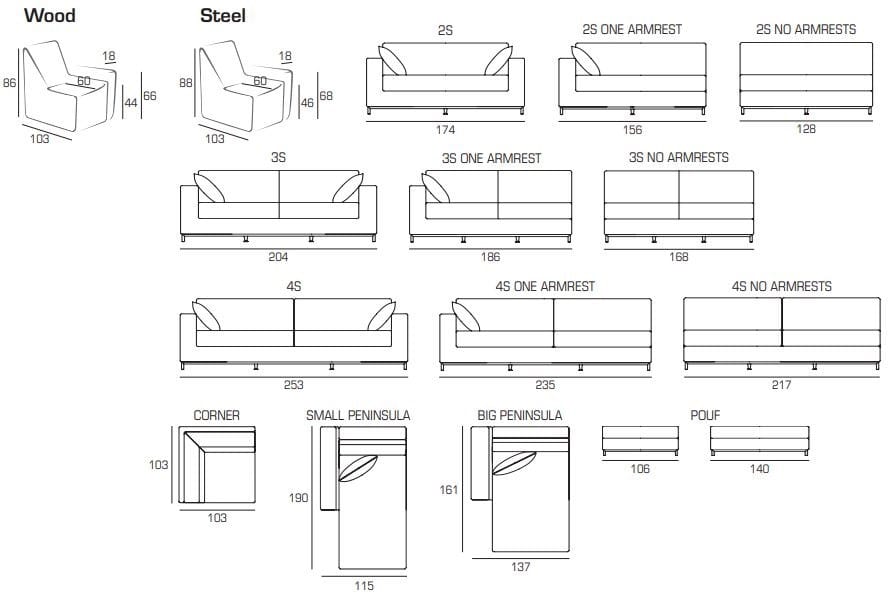 Wood

86
18
60
44
66
103

Steel

88
18
60
46
68
103

2S
174

2S ONE ARMREST
156

2S NO ARMRESTS
128

3S
204

3S ONE ARMREST
186

3S NO ARMRESTS
168

4S
253

4S ONE ARMREST
235

4S NO ARMRESTS
217

CORNER
103
103

SMALL PENINSULA
190
115

BIG PENINSULA
161
137

POUF
106
140