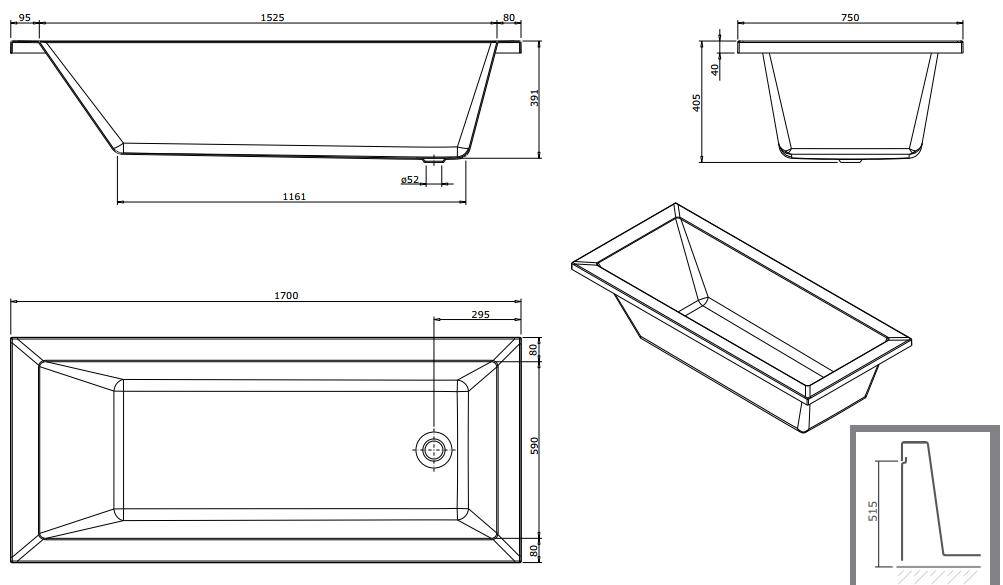 95
1525
80
391
ø52
1161
750
40
405
1700
295
80
590
80
515