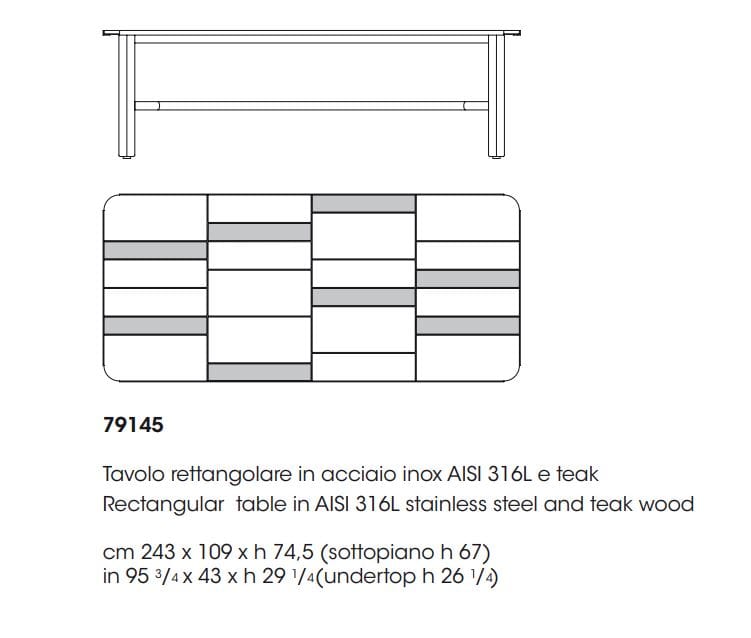 79145

Tavolo rettangolare in acciaio inox AISI 316L e teak
Rectangular table in AISI 316L stainless steel and teak wood

cm 243 x 109 x h 74,5 (sottopiano h 67)
in 95 $^3/_4$ x 43 x h 29 $^1/_4$(undertop h 26 $^1/_4$)