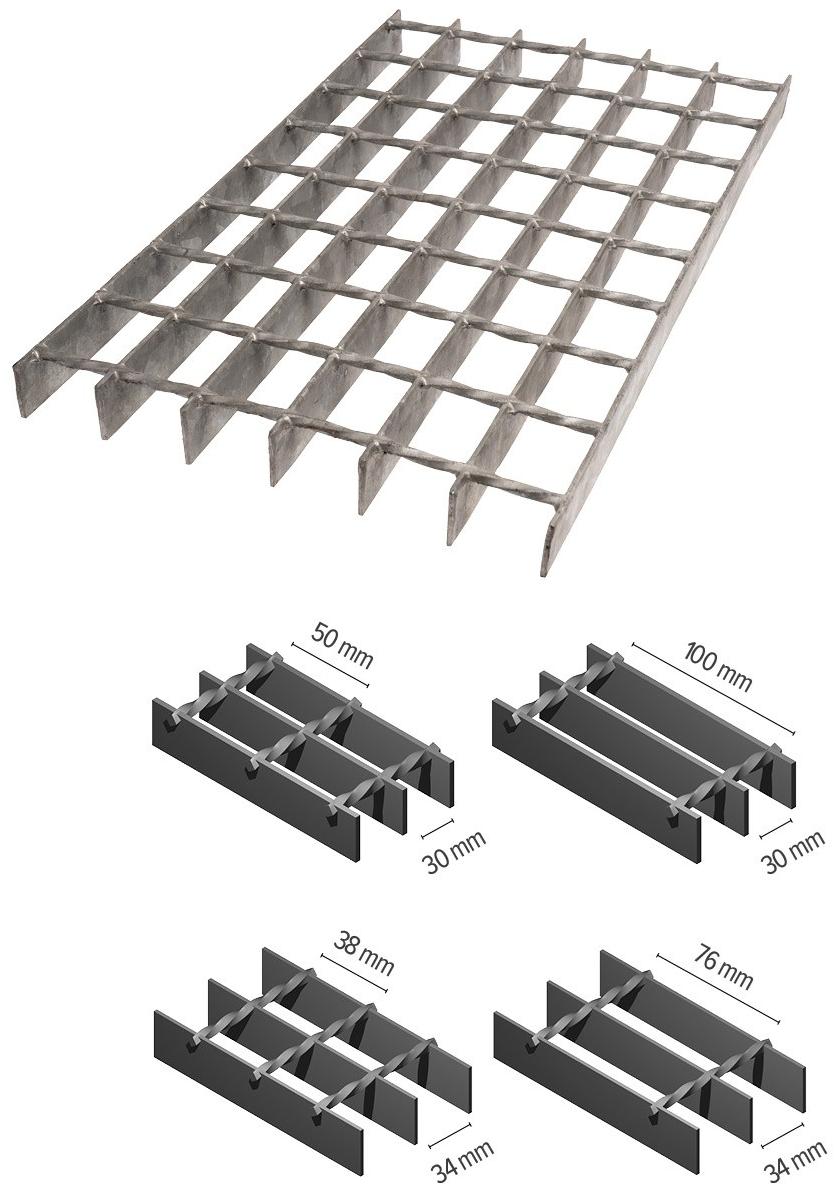 50 mm
30 mm
100 mm
30 mm
38 mm
34 mm
76 mm
34 mm