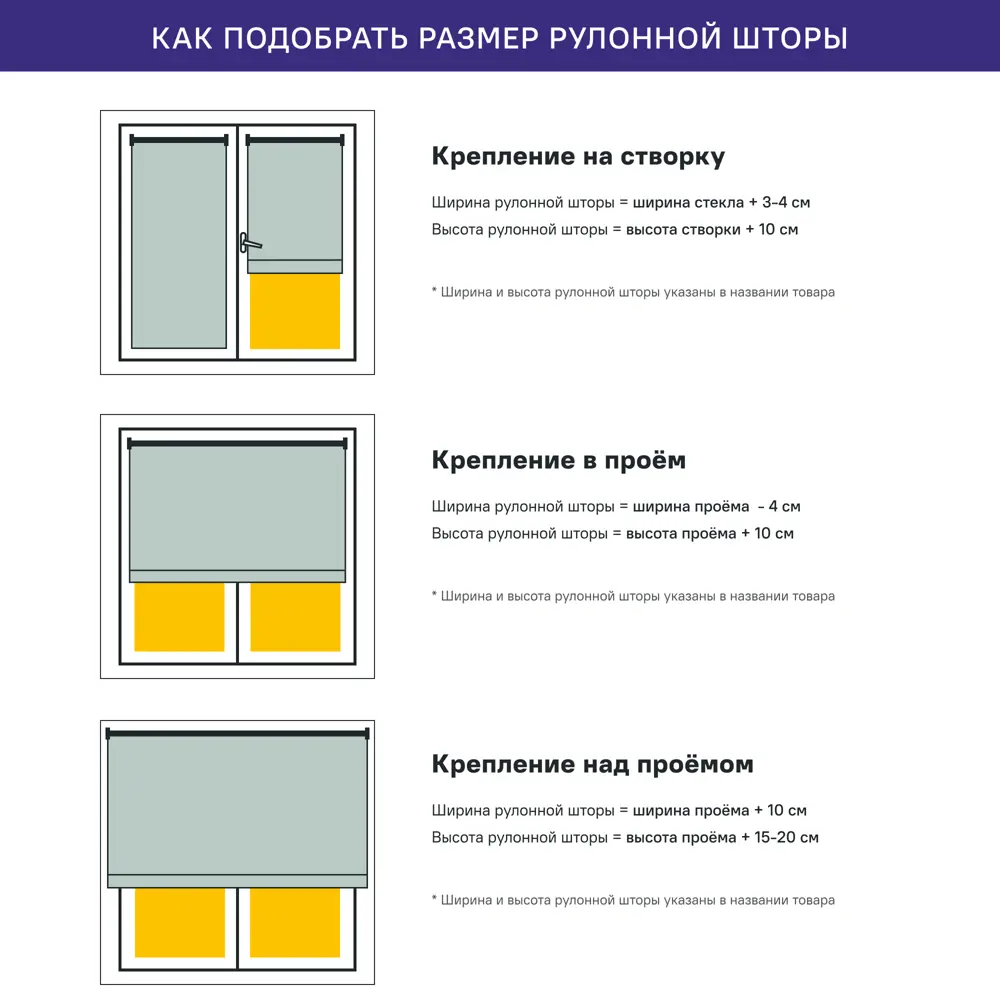 КАК ПОДОБРАТЬ РАЗМЕР РУЛОННОЙ ШТОРЫ

Крепление на створку

Ширина рулонной шторы = ширина стекла + 3-4 см
Высота рулонной шторы = высота створки + 10 см

* Ширина и высота рулонной шторы указаны в названии товара

Крепление в проём

Ширина рулонной шторы = ширина проёма - 4 см
Высота рулонной шторы = высота проёма + 10 см

* Ширина и высота рулонной шторы указаны в названии товара

Крепление над проёмом

Ширина рулонной шторы = ширина проёма + 10 см
Высота рулонной шторы = высота проёма + 15-20 см

* Ширина и высота рулонной шторы указаны в названии товара