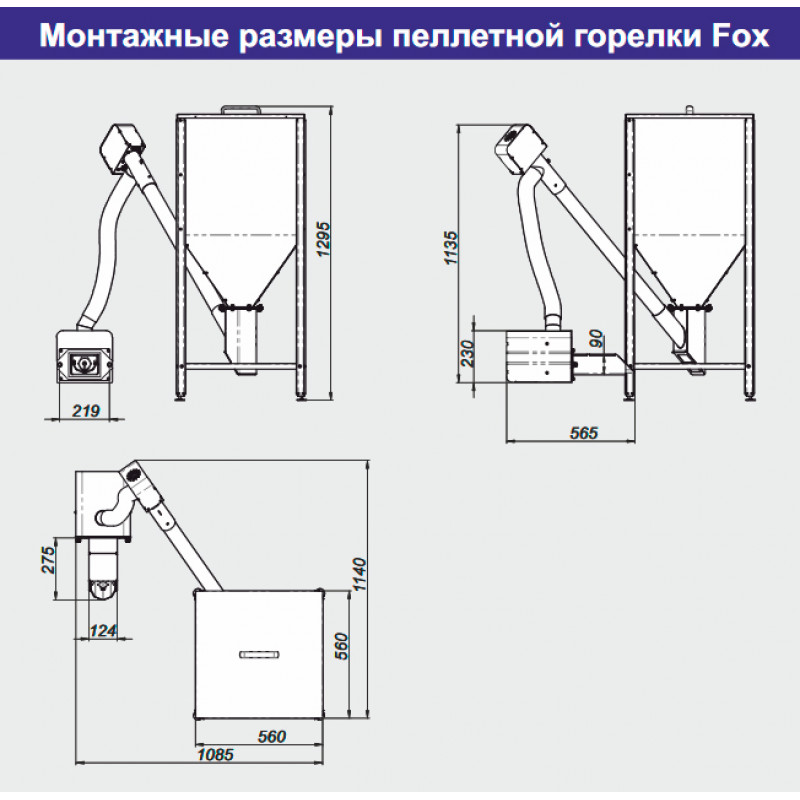 Монтажные размеры пеллетной горелки Fox

1295

219

1135

230

90

565

275

124

1140

560

560

1085