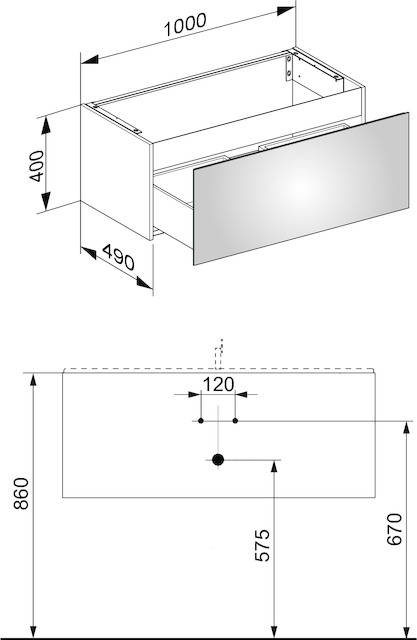 1000

400

490

120

860

575

670