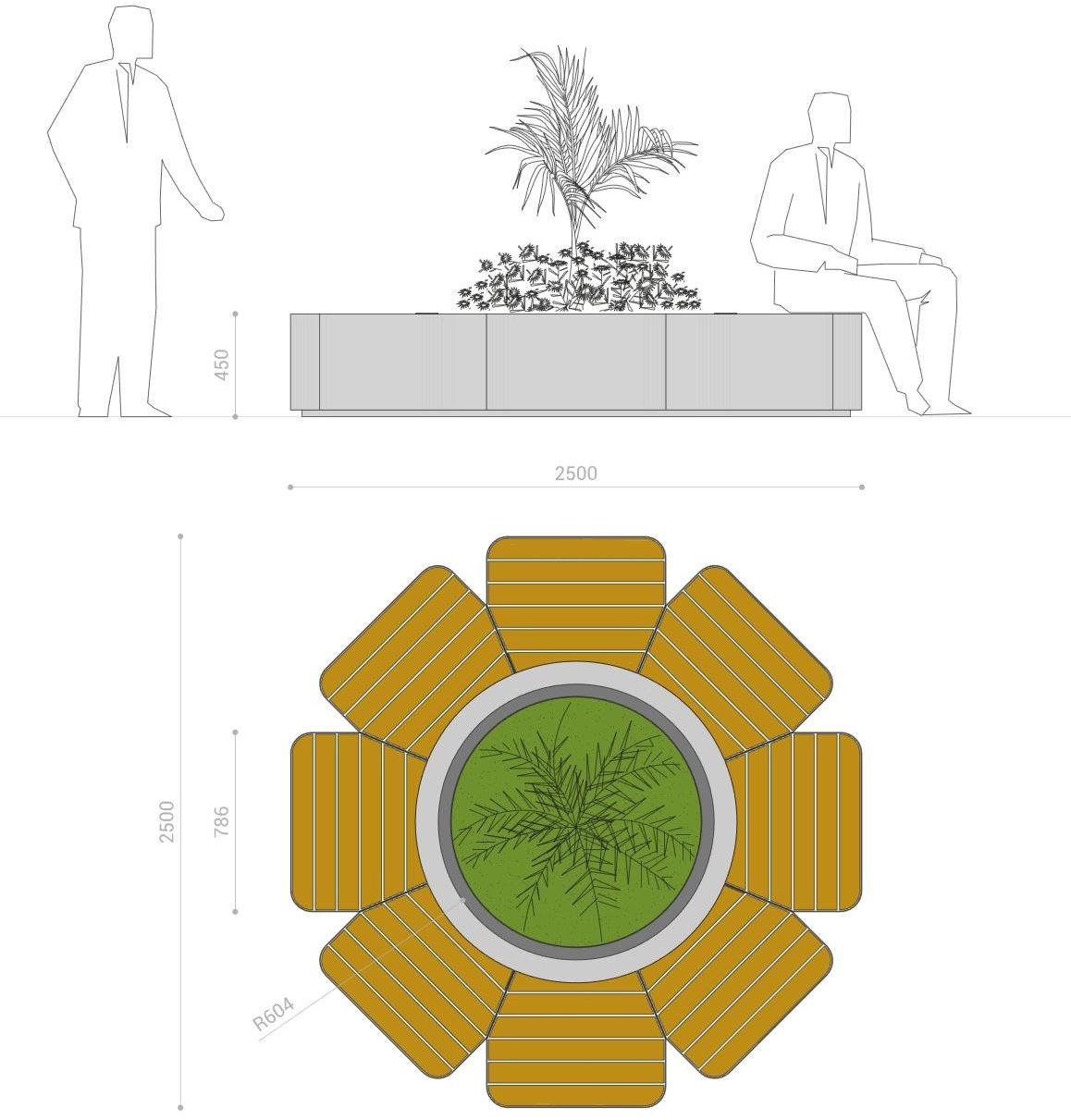 450

2500

2500

786

R604