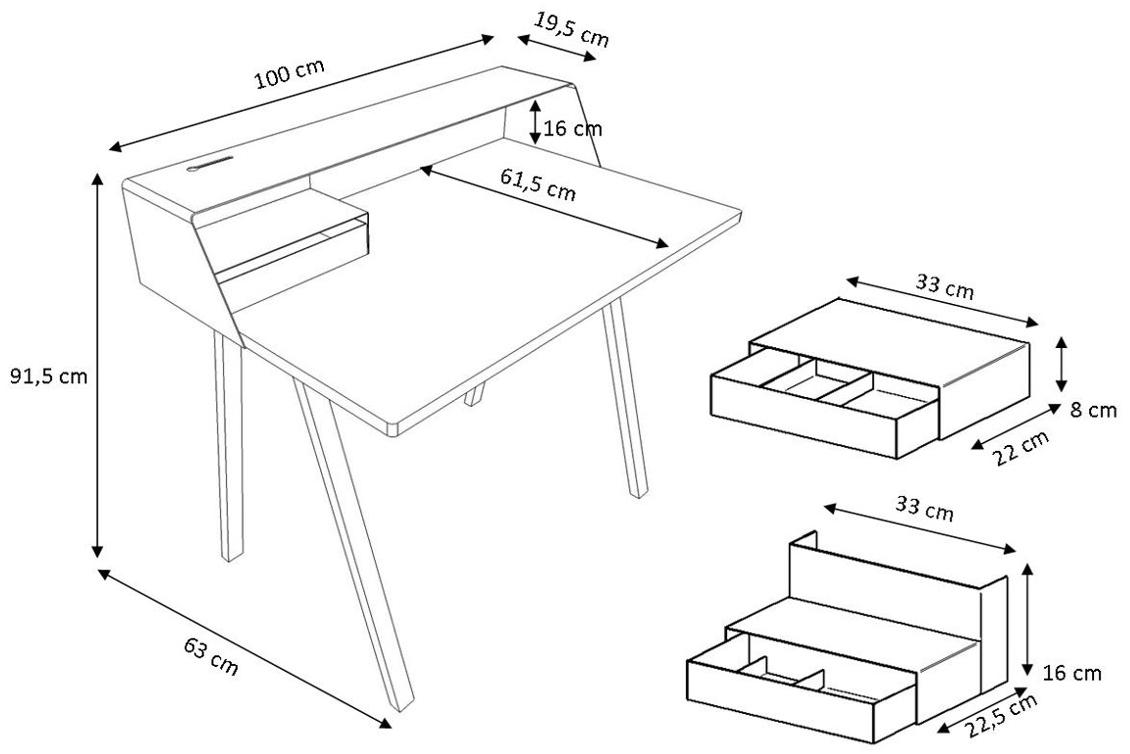 100 cm
19,5 cm
16 cm
61,5 cm
91,5 cm
63 cm
33 cm
8 cm
22 cm
33 cm
16 cm
22,5 cm