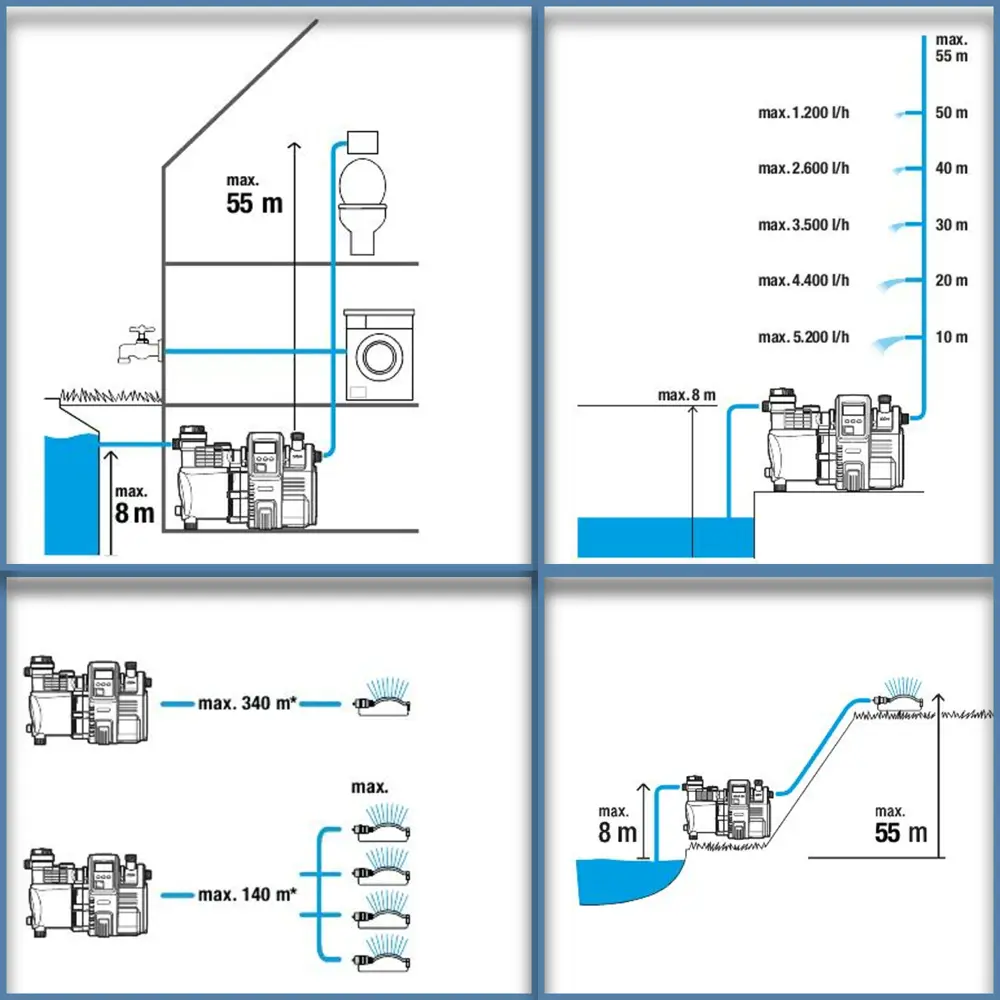 max.
55 m

max.
8 m

max.
55 m

max. 1.200 l/h
50 m

max. 2.600 l/h
40 m

max. 3.500 l/h
30 m

max. 4.400 l/h
20 m

max. 5.200 l/h
10 m

max. 8 m

max. 340 m*

max.

max. 140 m*

max.
8 m

max.
55 m