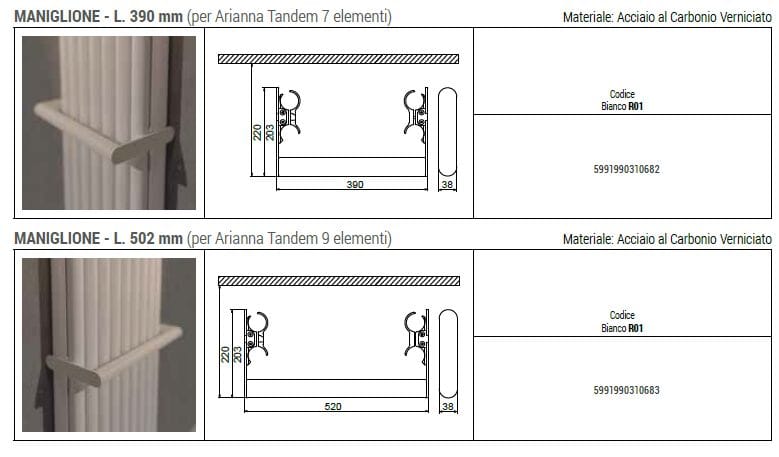 MANIGLIONE - L. 390 mm (per Arianna Tandem 7 elementi)

Materiale: Acciaio al Carbonio Verniciato

220
203
390
38

Codice
Bianco R01

5991990310682

MANIGLIONE - L. 502 mm (per Arianna Tandem 9 elementi)

Materiale: Acciaio al Carbonio Verniciato

220
203
520
38

Codice
Bianco R01

5991990310683