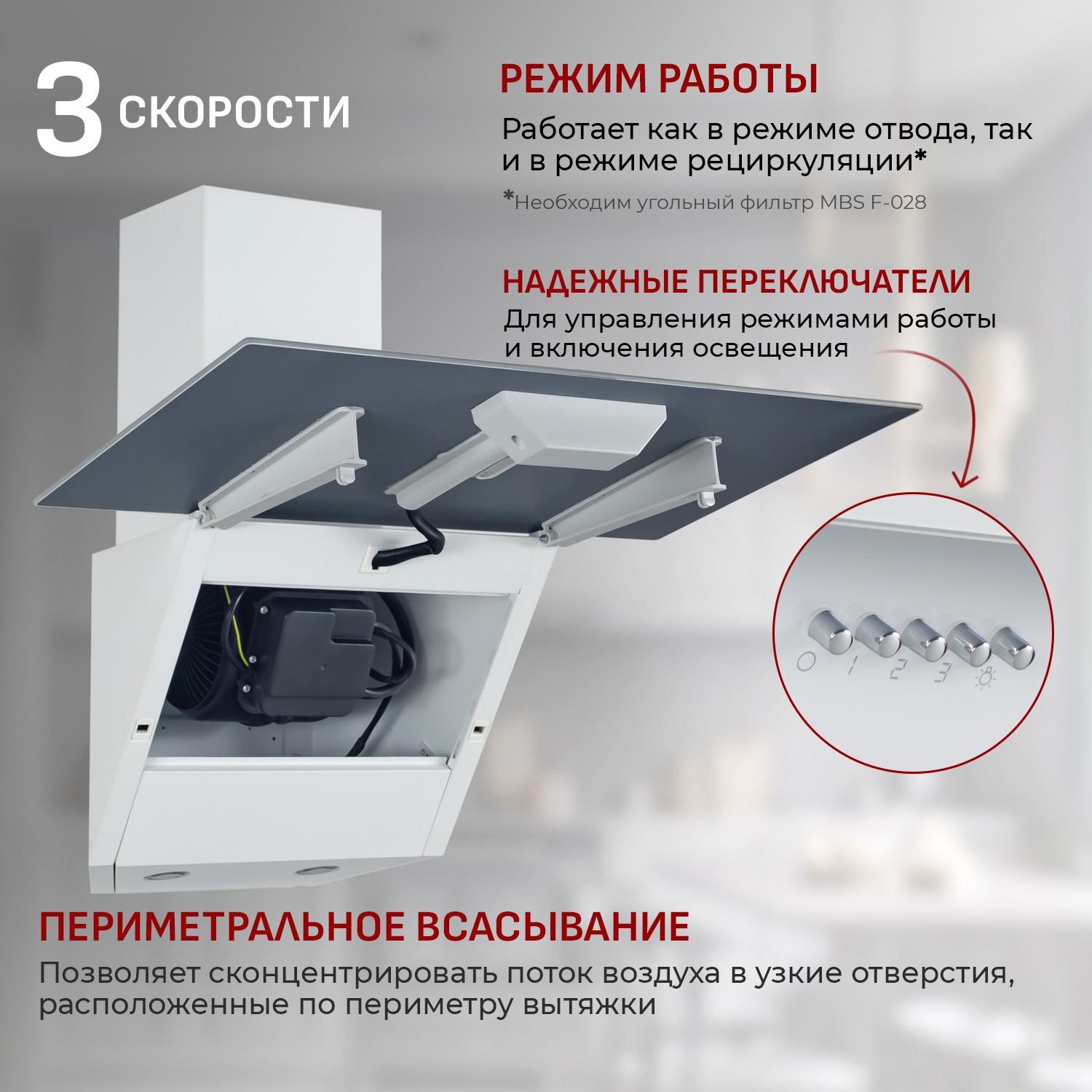 3 СКОРОСТИ

РЕЖИМ РАБОТЫ

Работает как в режиме отвода, так и в режиме рециркуляции*

*Необходим угольный фильтр MBS F-028

НАДЕЖНЫЕ ПЕРЕКЛЮЧАТЕЛИ

Для управления режимами работы и включения освещения

0 1 2 3

ПЕРИМЕТРАЛЬНОЕ ВСАСЫВАНИЕ

Позволяет сконцентрировать поток воздуха в узкие отверстия, расположенные по периметру вытяжки