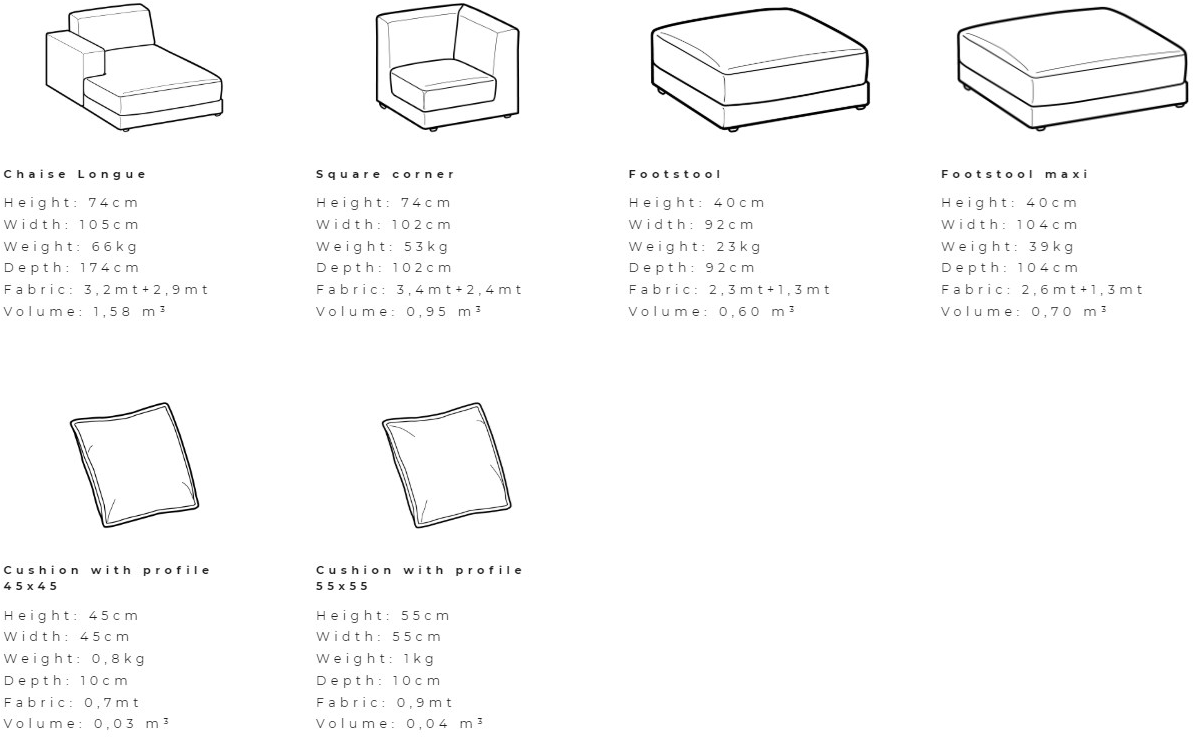 Chaise Longue

Height: 74cm
Width: 105cm
Weight: 66kg
Depth: 174cm
Fabric: 3,2mt+2,9mt
Volume: 1,58 m³

Square corner

Height: 74cm
Width: 102cm
Weight: 53kg
Depth: 102cm
Fabric: 3,4mt+2,4mt
Volume: 0,95 m³

Footstool

Height: 40cm
Width: 92cm
Weight: 23kg
Depth: 92cm
Fabric: 2,3mt+1,3mt
Volume: 0,60 m³

Footstool maxi

Height: 40cm
Width: 104cm
Weight: 39kg
Depth: 104cm
Fabric: 2,6mt+1,3mt
Volume: 0,70 m³

Cushion with profile 45x45

Height: 45cm
Width: 45cm
Weight: 0,8kg
Depth: 10cm
Fabric: 0,7mt
Volume: 0,03 m³

Cushion with profile 55x55

Height: 55cm
Width: 55cm
Weight: 1kg
Depth: 10cm
Fabric: 0,9mt
Volume: 0,04 m³