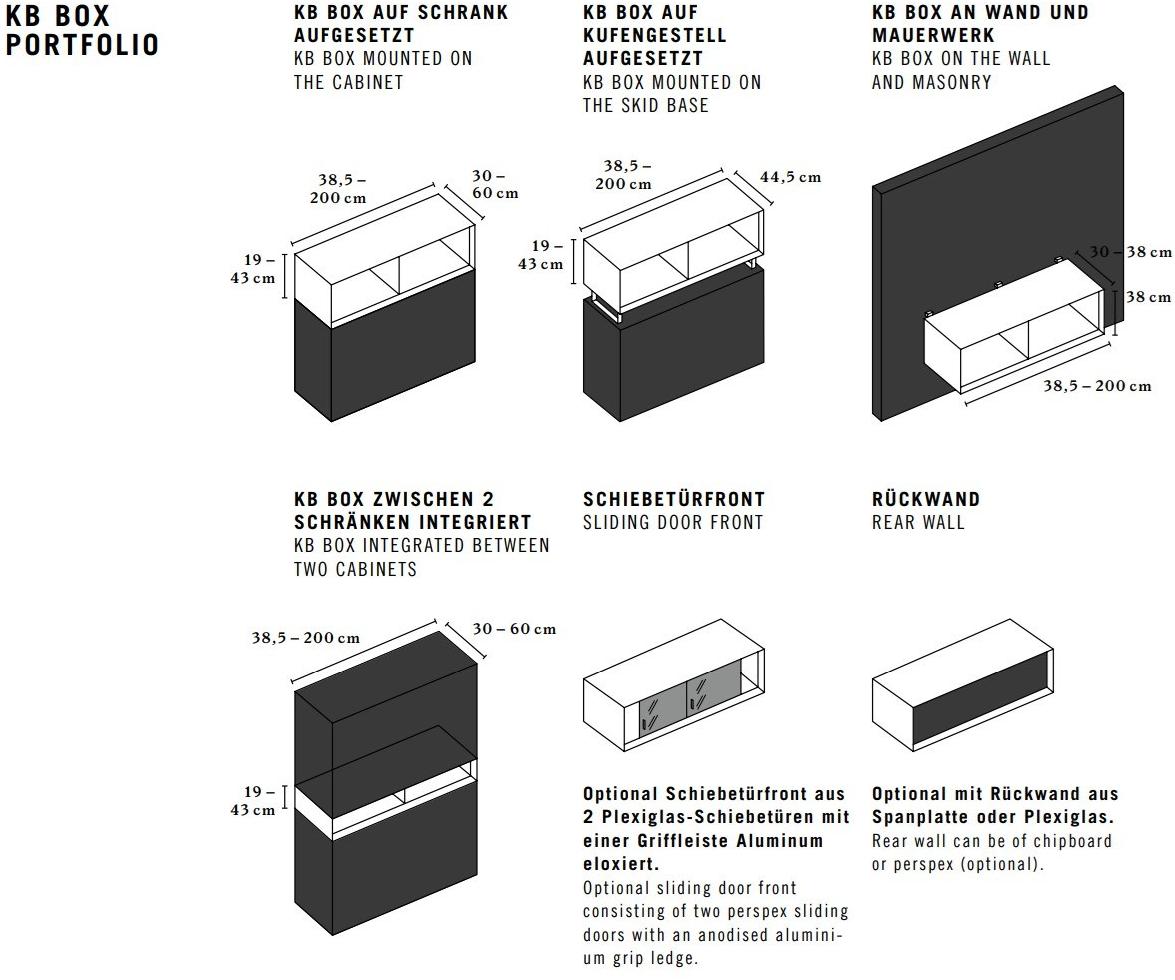 KB BOX PORTFOLIO

KB BOX AUF SCHRANK AUFGESETZT
KB BOX MOUNTED ON THE CABINET

38,5 – 200 cm
30 – 60 cm
19 – 43 cm

KB BOX AUF KUFENGESTELL AUFGESETZT
KB BOX MOUNTED ON THE SKID BASE

38,5 – 200 cm
44,5 cm
19 – 43 cm

KB BOX AN WAND UND MAUERWERK
KB BOX ON THE WALL AND MASONRY

30 – 38 cm
38 cm
38,5 – 200 cm

KB BOX ZWISCHEN 2 SCHRÄNKEN INTEGRIERT
KB BOX INTEGRATED BETWEEN TWO CABINETS

38,5 – 200 cm
30 – 60 cm
19 – 43 cm

SCHIEBETÜRFRONT
SLIDING DOOR FRONT

Optional Schiebetürfront aus 2 Plexiglas-Schiebetüren mit einer Griffleiste Aluminum eloxiert.
Optional sliding door front consisting of two perspex sliding doors with an anodised aluminium grip ledge.

RÜCKWAND
REAR WALL

Optional mit Rückwand aus Spanplatte oder Plexiglas.
Rear wall can be of chipboard or perspex (optional).