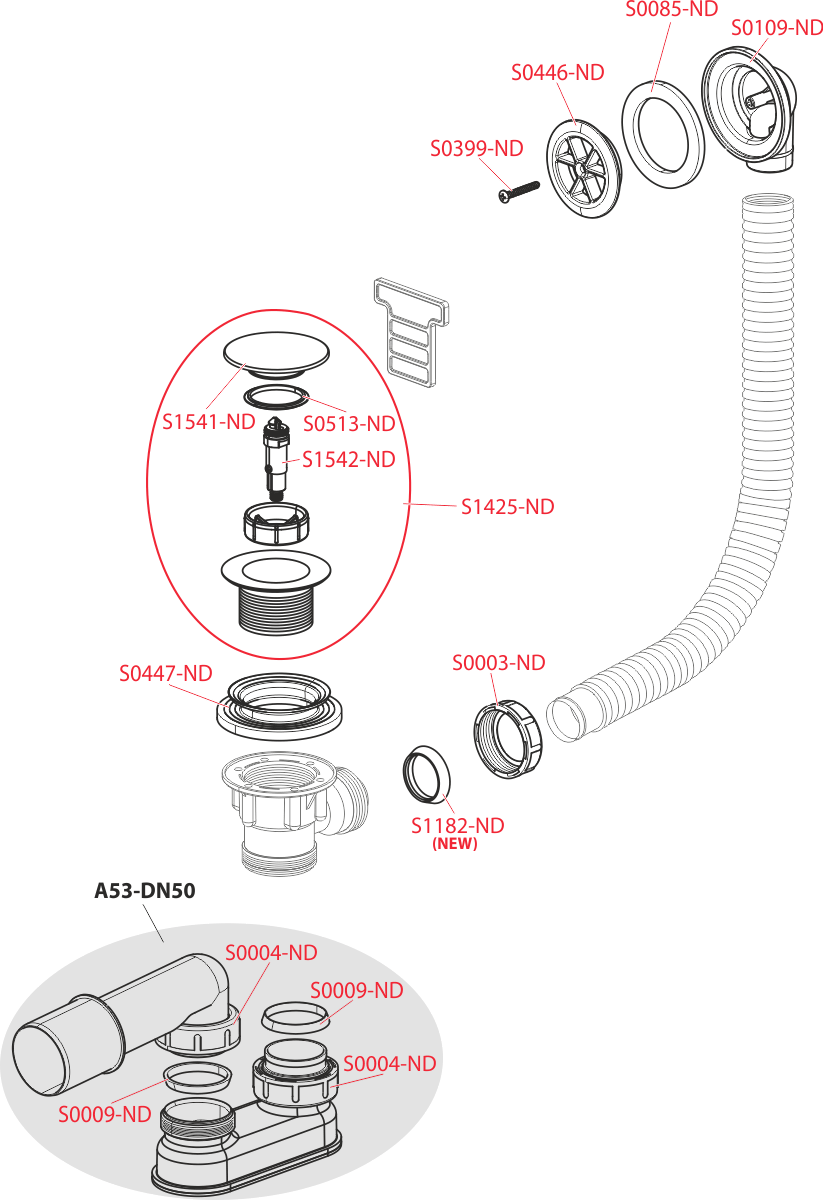 S0085-ND
S0109-ND
S0446-ND
S0399-ND
S1541-ND
S0513-ND
S1542-ND
S1425-ND
S0447-ND
S0003-ND
S1182-ND
(NEW)
A53-DN50
S0004-ND
S0009-ND
S0004-ND
S0009-ND