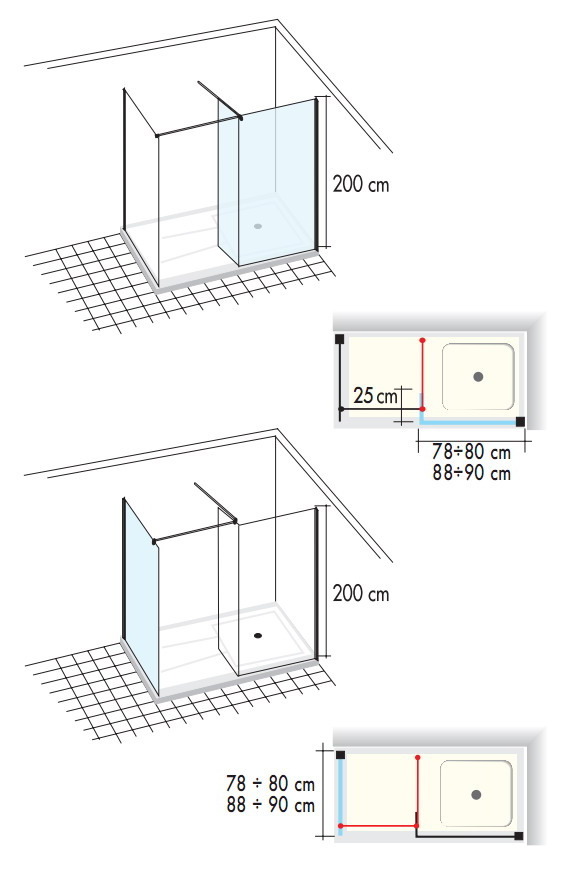 200 cm

25 cm

78÷80 cm
88÷90 cm

200 cm

78 ÷ 80 cm
88 ÷ 90 cm