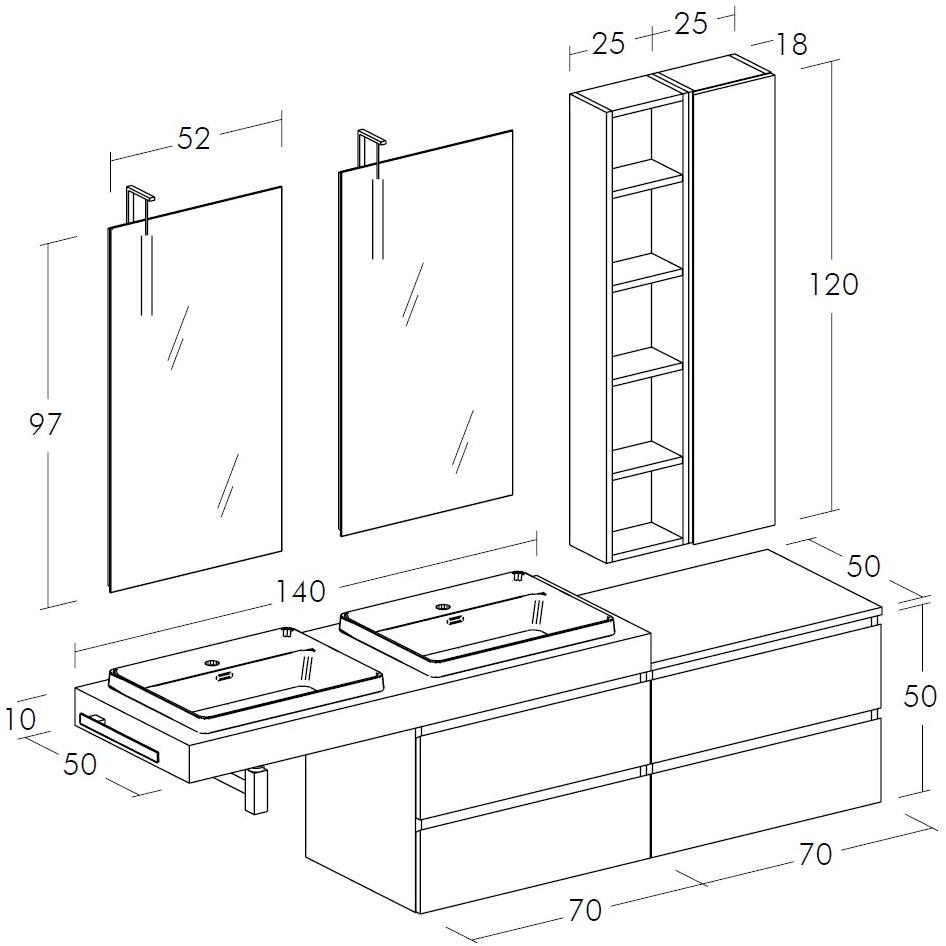 25
25
18
52
120
97
140
50
50
10
50
70
70