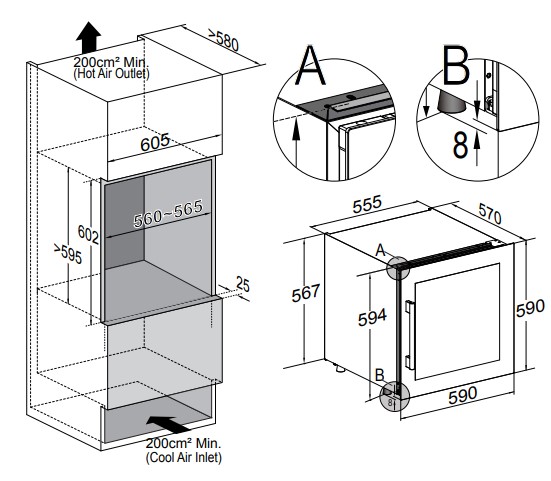 200cm² Min.
(Hot Air Outlet)

>580

605

560~565

602

>595

25

200cm² Min.
(Cool Air Inlet)

A

B

8

555

570

A

567

594

590

B

8

590